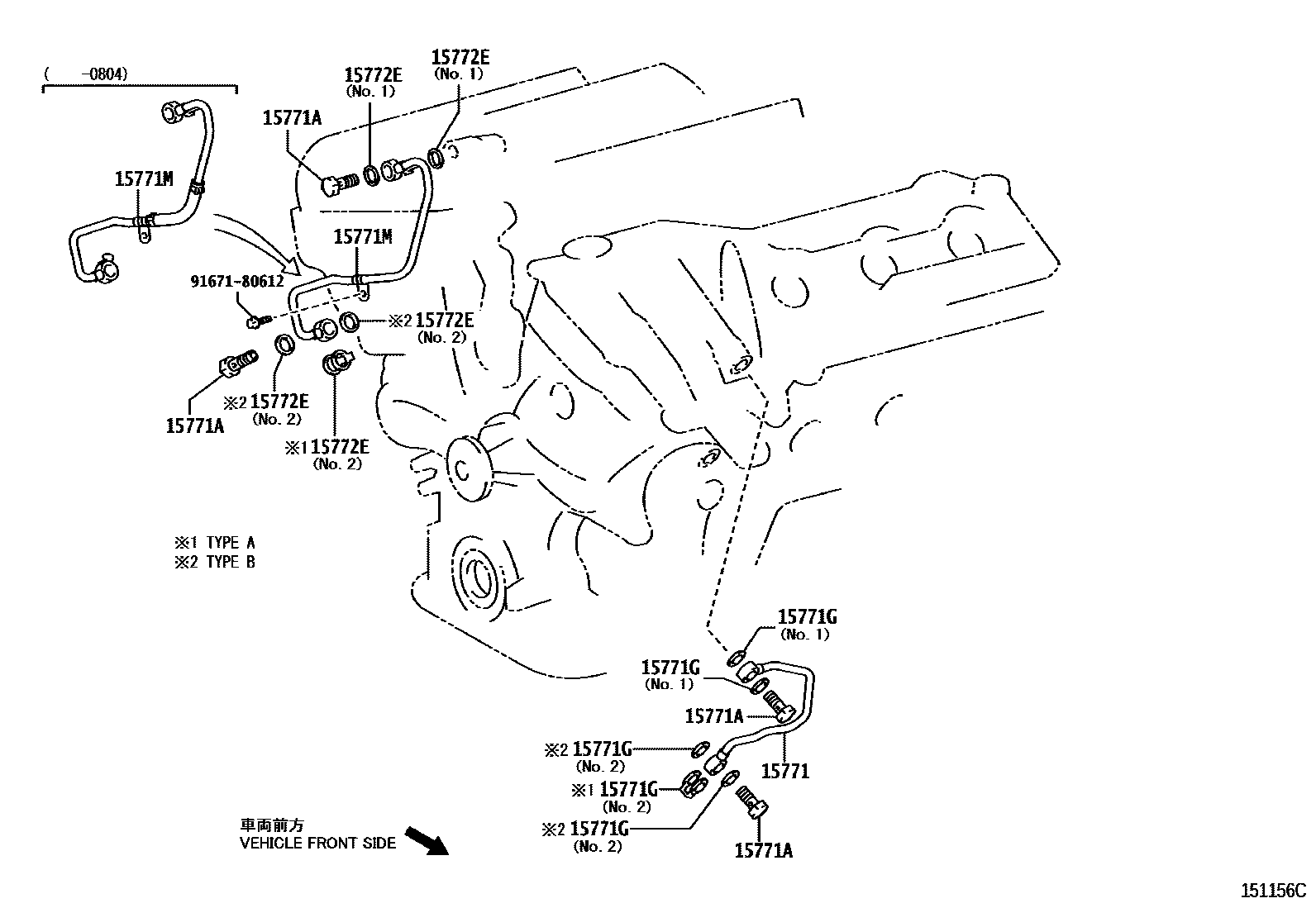 ( -0804)

15772E
(No. 1)

15772E
(No. 1)

15771A

15771M

15771M

91671-80612

※2 15772E
(No. 2)

※2 15772E
(No. 2)

15771A

※1 15772E
(No. 2)

※1 TYPE A
※2 TYPE B

15771G
(No. 1)

15771G
(No. 1)

15771A

※2 15771G
(No. 2)

15771

※1 15771G
(No. 2)

※2 15771G
(No. 2)

15771A

車両前方
VEHICLE FRONT SIDE

151156C