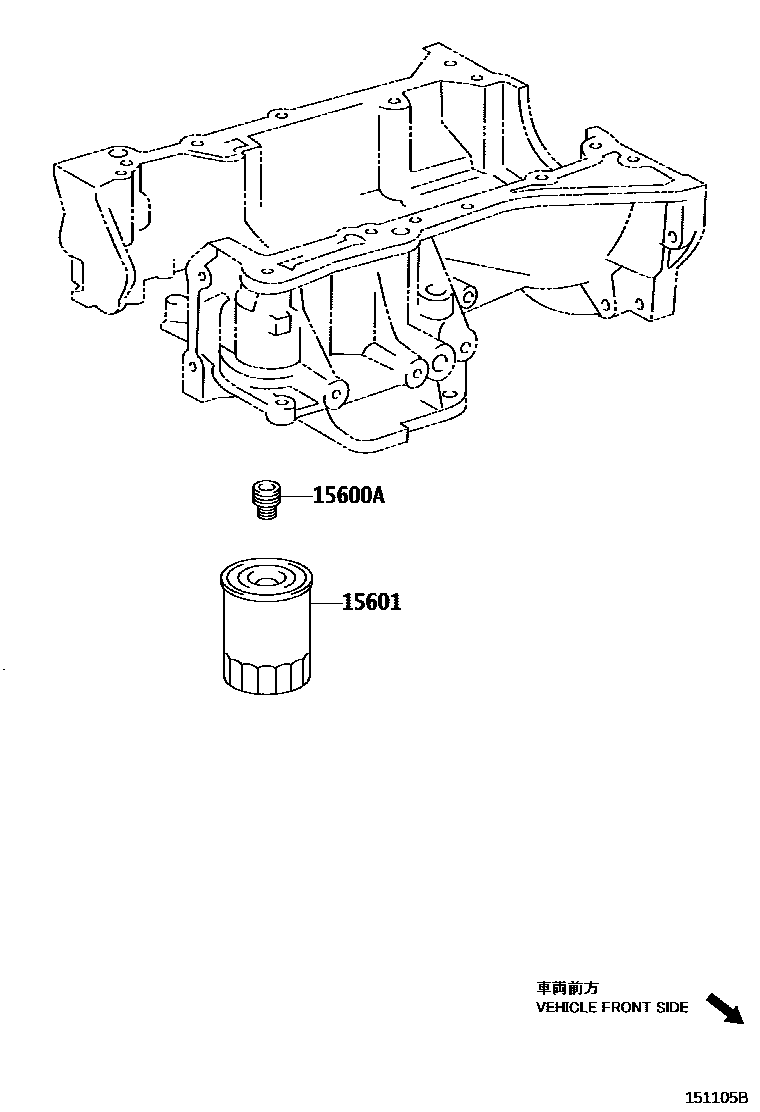 15600A

15601

車両前方
VEHICLE FRONT SIDE

151105B