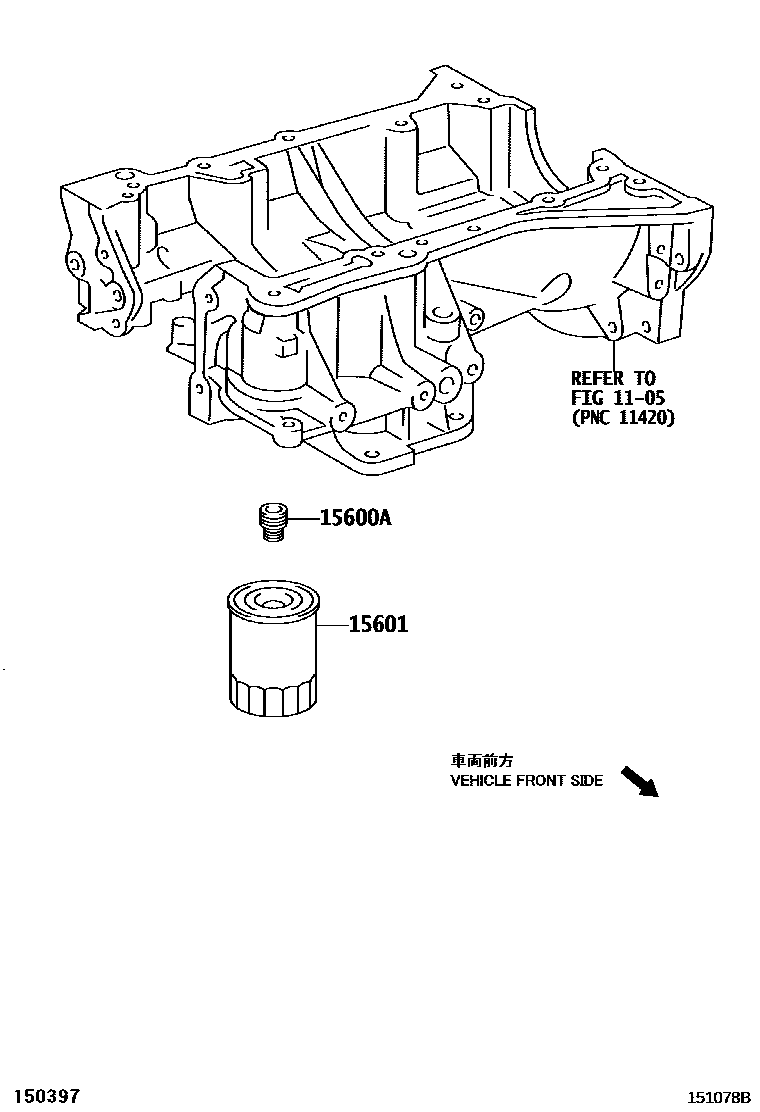 REFER TO
FIG 11-05
(PNC 11420)

15600A

15601

車両前方
VEHICLE FRONT SIDE

150397

151078B