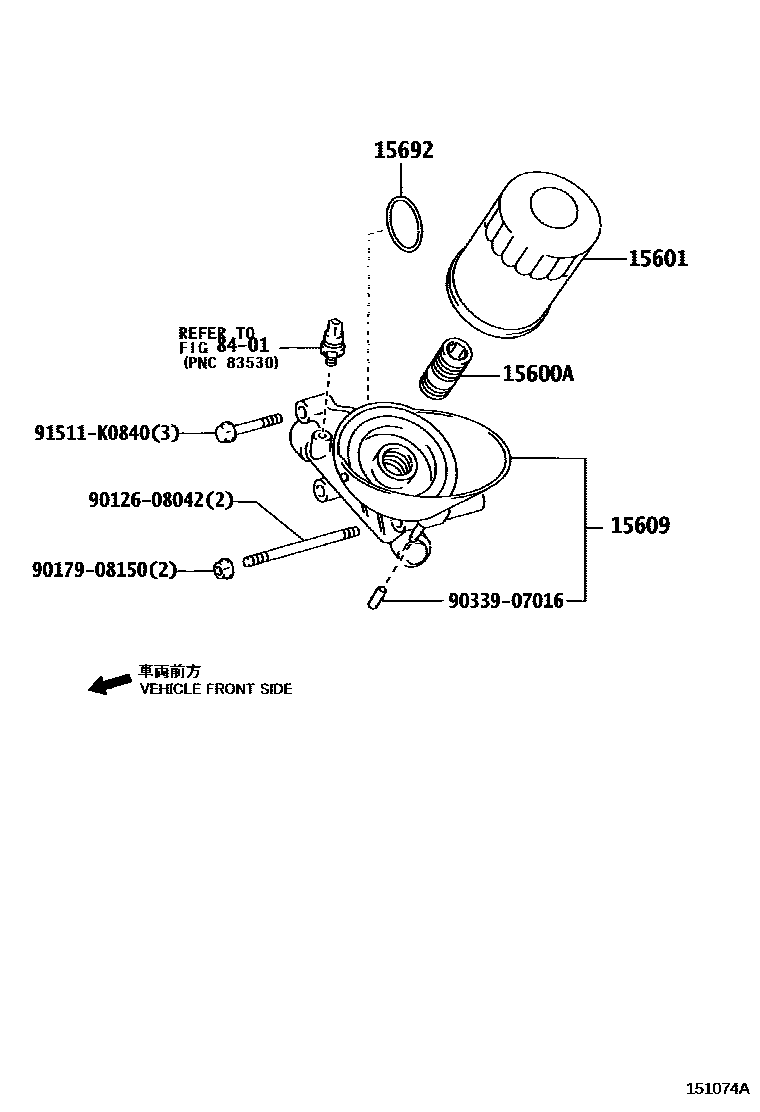 15692

15601

REFER TO
FIG 84-01
(PNC 83530)

15600A

91511-K0840(3)

90126-08042(2)

15609

90179-08150(2)

90339-07016

車両前方
VEHICLE FRONT SIDE

151074A