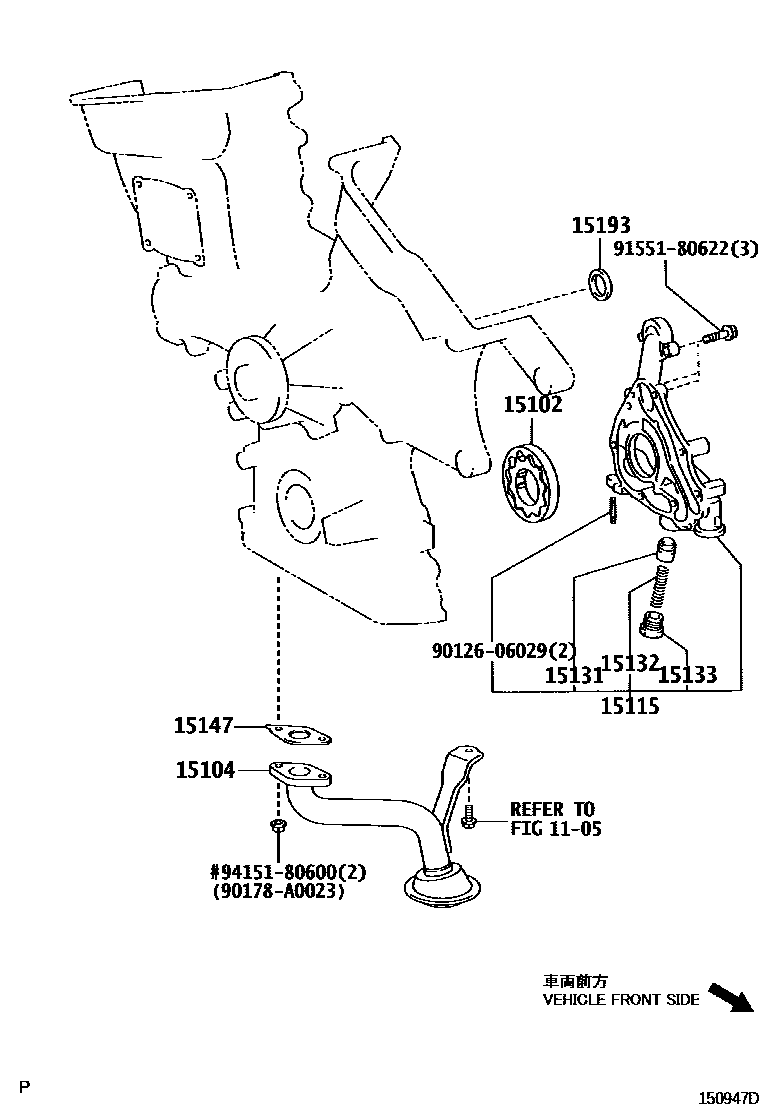 15193
91551-80622(3)
15102
90126-06029(2)
15131
15132
15133
15115
15147
15104
REFER TO
FIG 11-05
#94151-80600(2)
(90178-A0023)
車両前方
VEHICLE FRONT SIDE
P
150947D