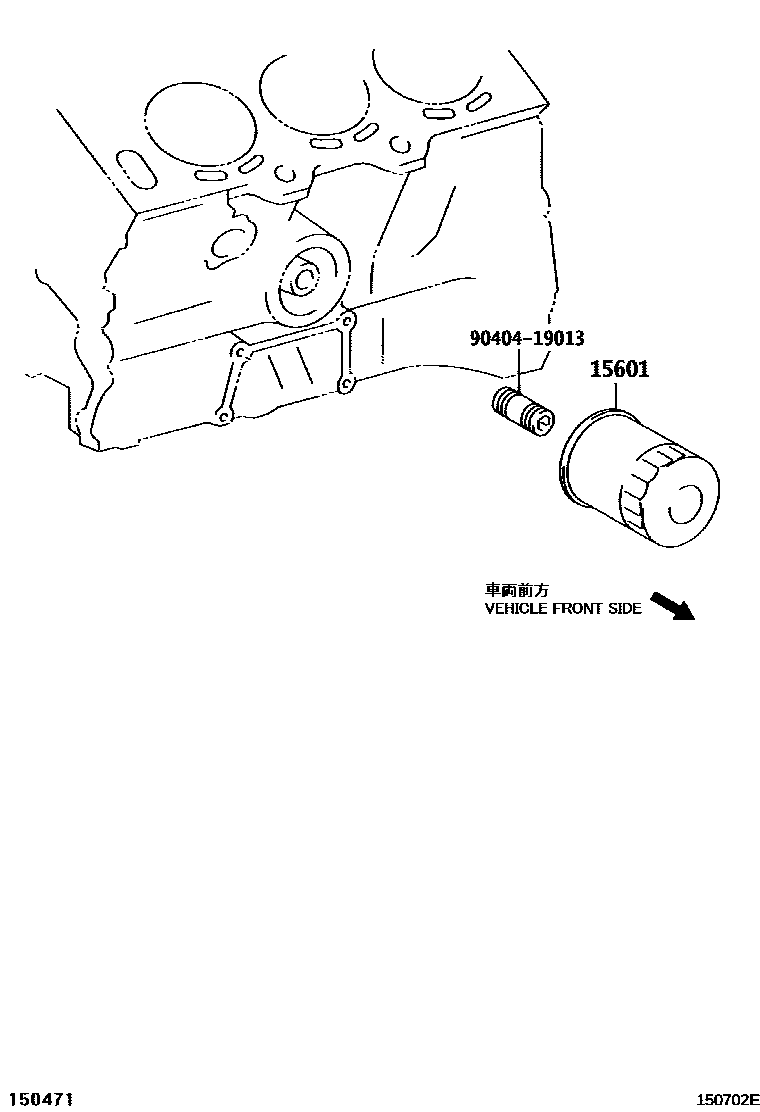 90404-19013

15601

車両前方
VEHICLE FRONT SIDE

150471

150702E