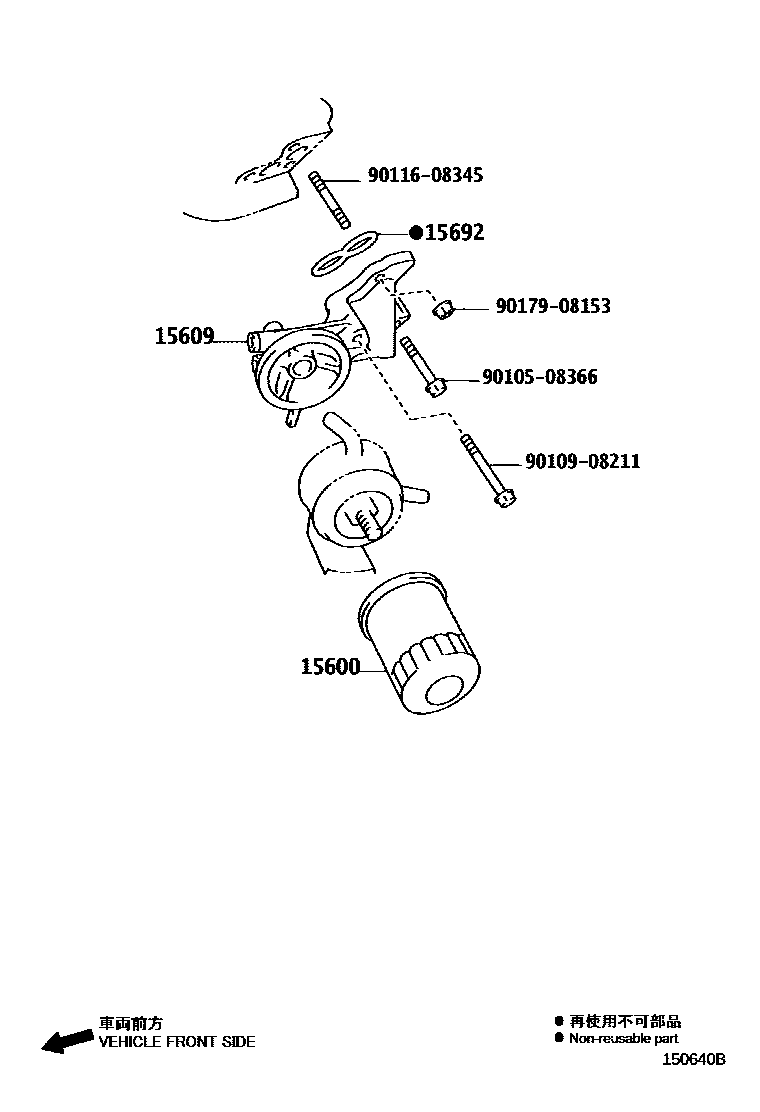 90116-08345

●15692

90179-08153

15609

90105-08366

90109-08211

15600

車両前方
VEHICLE FRONT SIDE

● 再使用不可部品
● Non-reusable part

150640B