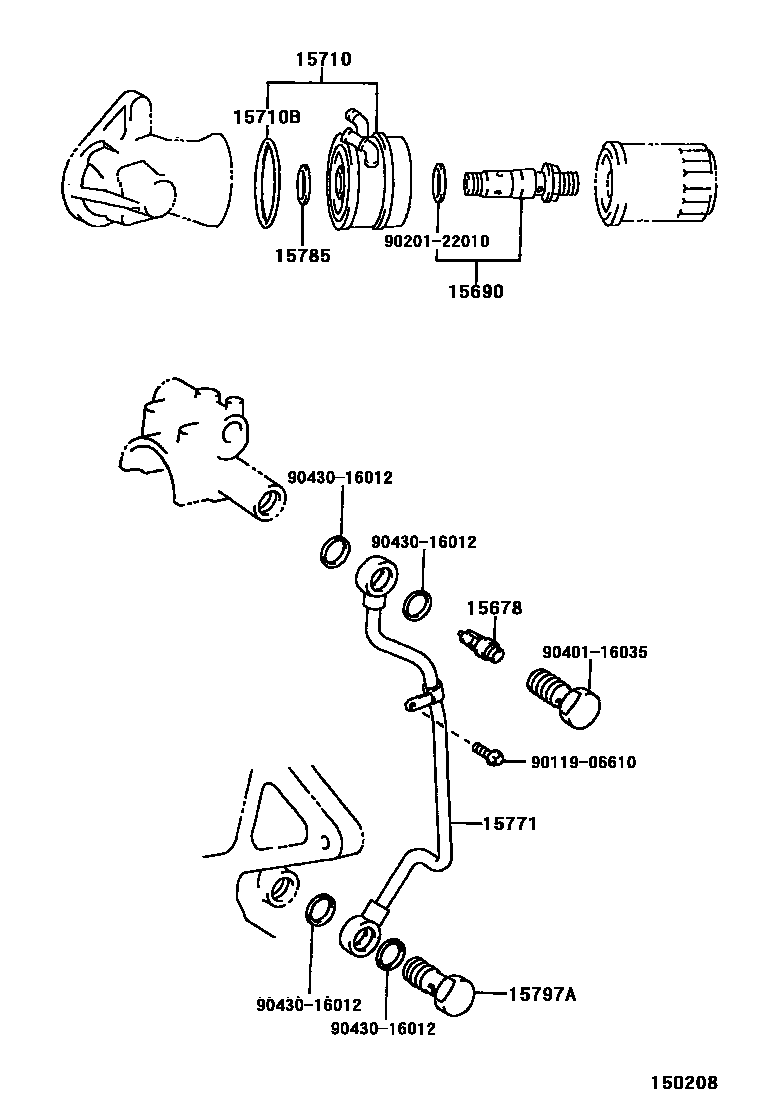 15710
15710B
15785
90201-22010
15690
90430-16012
90430-16012
15678
90401-16035
90119-06610
15771
90430-16012
90430-16012
15797A
150208