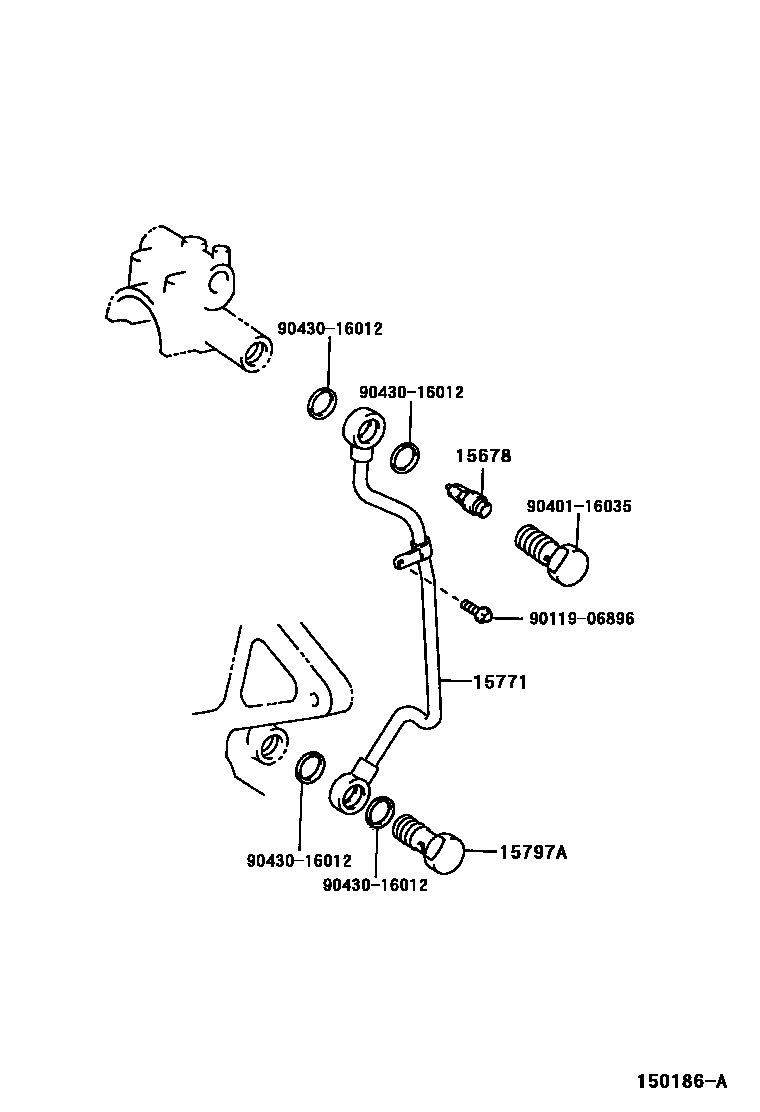 90430-16012
90430-16012
15678
90401-16035
90119-06896
15771
90430-16012
90430-16012
15797A
150186-A