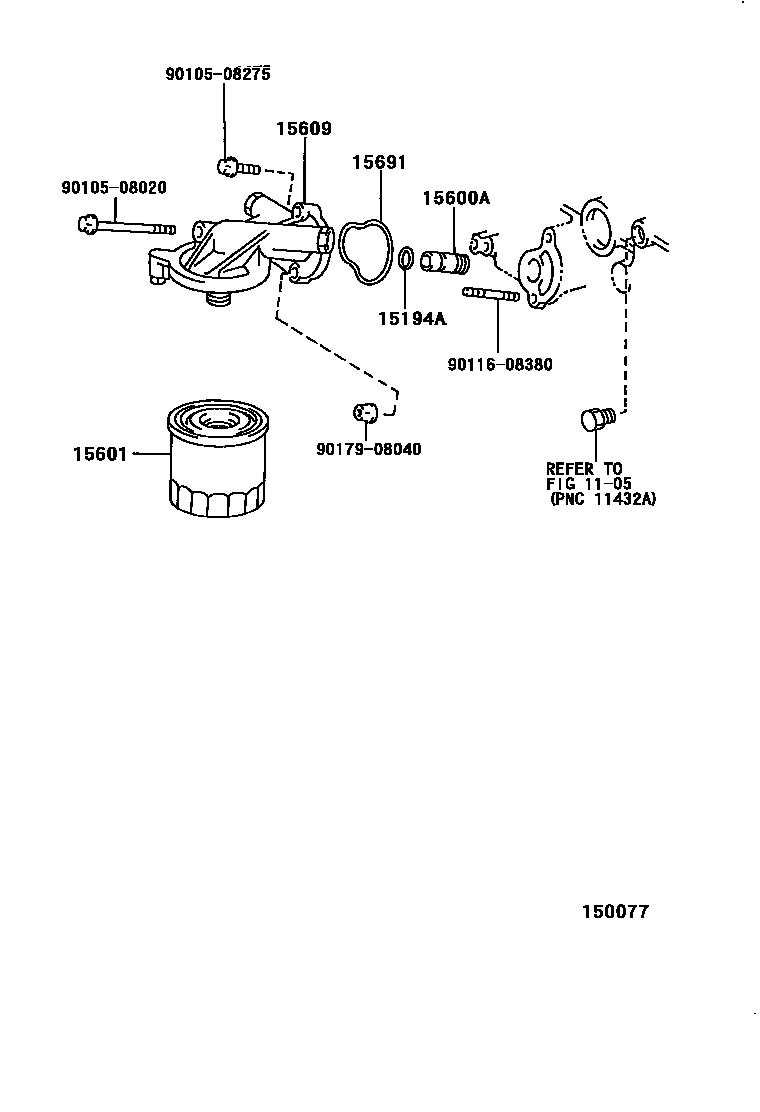 90105-08275

15609

15691

90105-08020

15600A

15194A

90116-08380

15601

90179-08040

REFER TO
FIG 11-05
(PNC 11432A)

150077