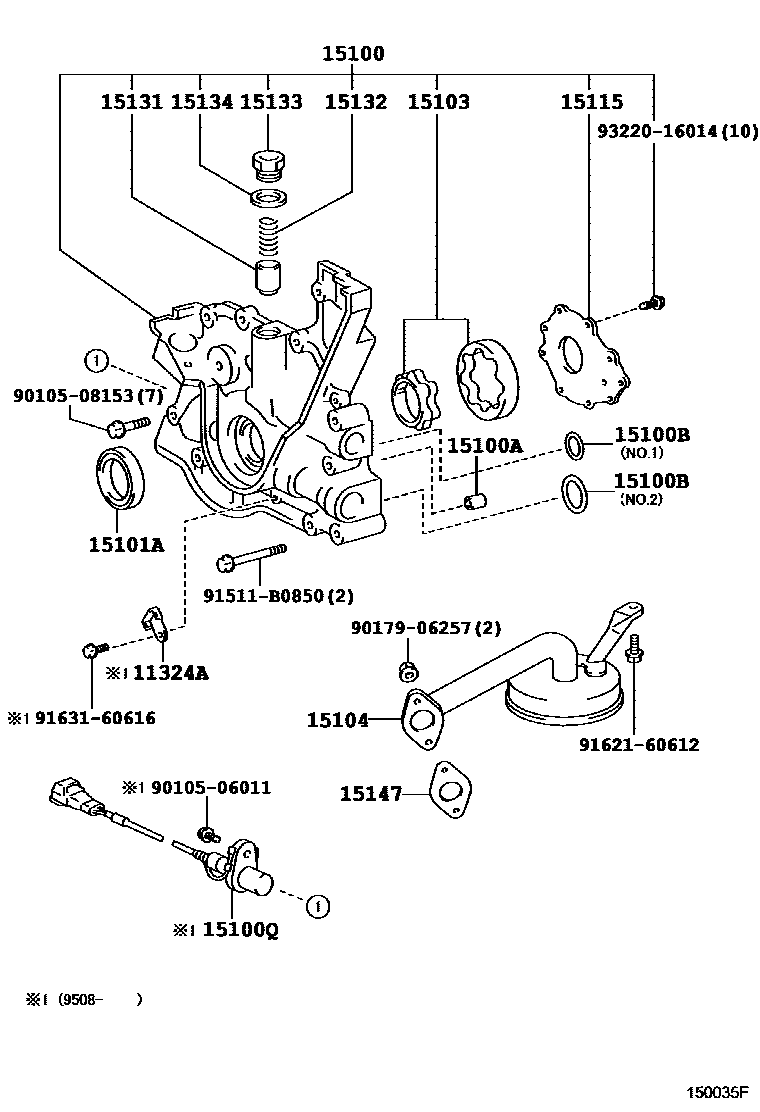 15100

15131 15134 15133 15132 15103 15115

93220-16014 (10)

1

90105-08153 (7)

15100A

15100B (NO.1)

15100B (NO.2)

15101A

91511-B0850 (2)

90179-06257 (2)

※1 11324A

※1 91631-60616

15104

91621-60612

※1 90105-06011

15147

1

※1 15100Q

※1 (9508- )

150035F