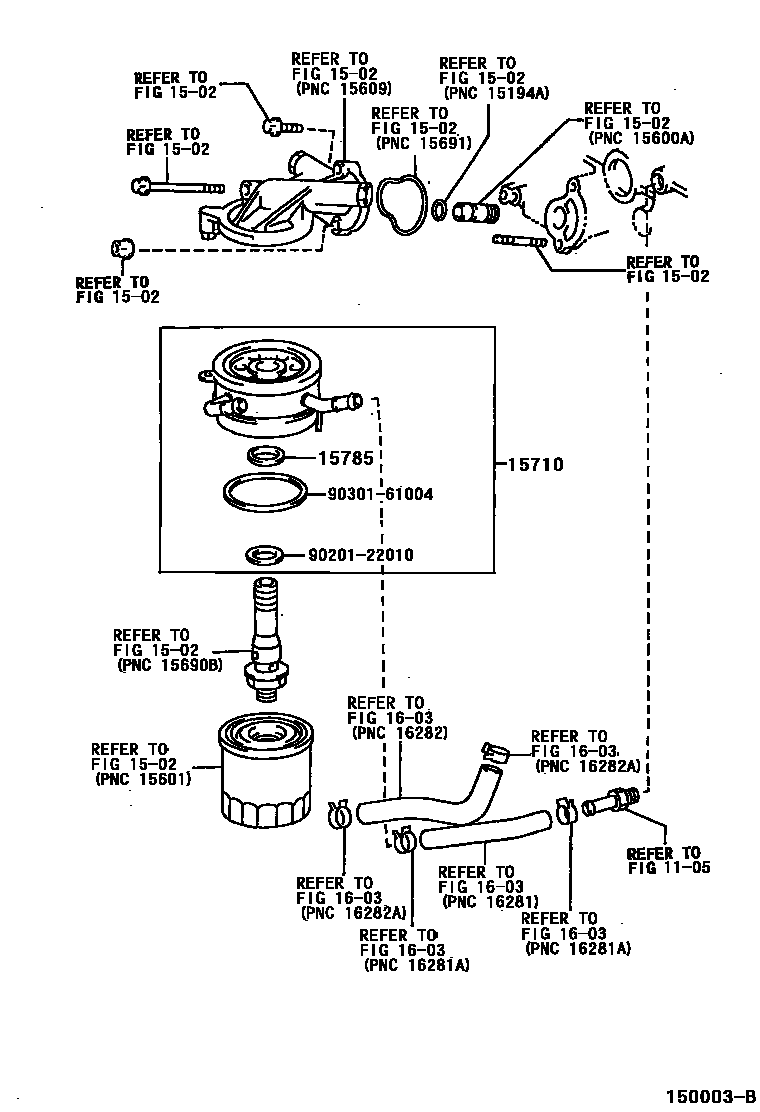 REFER TO
FIG 15-02

REFER TO
FIG 15-02
(PNC 15609)

REFER TO
FIG 15-02
(PNC 15194A)

REFER TO
FIG 15-02
(PNC 15691)

REFER TO
FIG 15-02
(PNC 15600A)

REFER TO
FIG 15-02

REFER TO
FIG 15-02

REFER TO
FIG 15-02

15785

15710

90301-61004

90201-22010

REFER TO
FIG 15-02
(PNC 15690B)

REFER TO
FIG 16-03
(PNC 16282)

REFER TO
FIG 16-03
(PNC 16282A)

REFER TO
FIG 15-02
(PNC 15601)

REFER TO
FIG 11-05

REFER TO
FIG 16-03
(PNC 16282A)

REFER TO
FIG 16-03
(PNC 16281)

REFER TO
FIG 16-03
(PNC 16281A)

REFER TO
FIG 16-03
(PNC 16281A)

150003-B