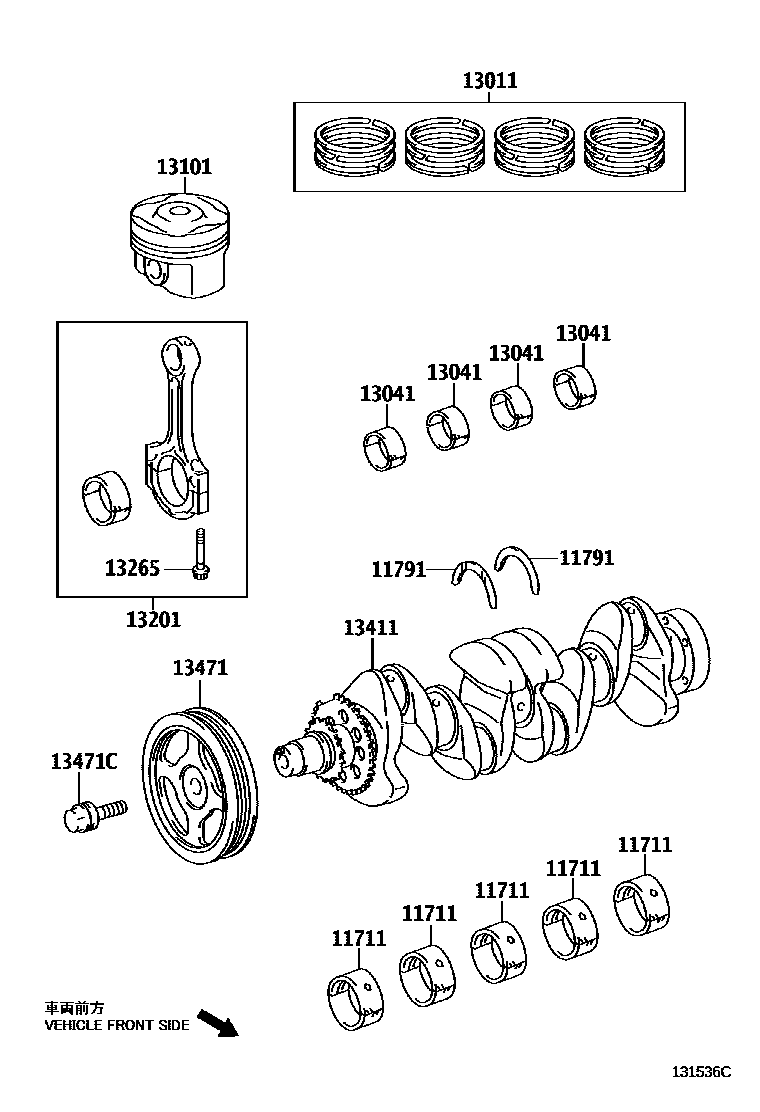 13011

13101

13041
13041
13041
13041

13265

13201

11791
11791

13411

13471

13471C

11711
11711
11711
11711
11711

車両前方
VEHICLE FRONT SIDE

131536C