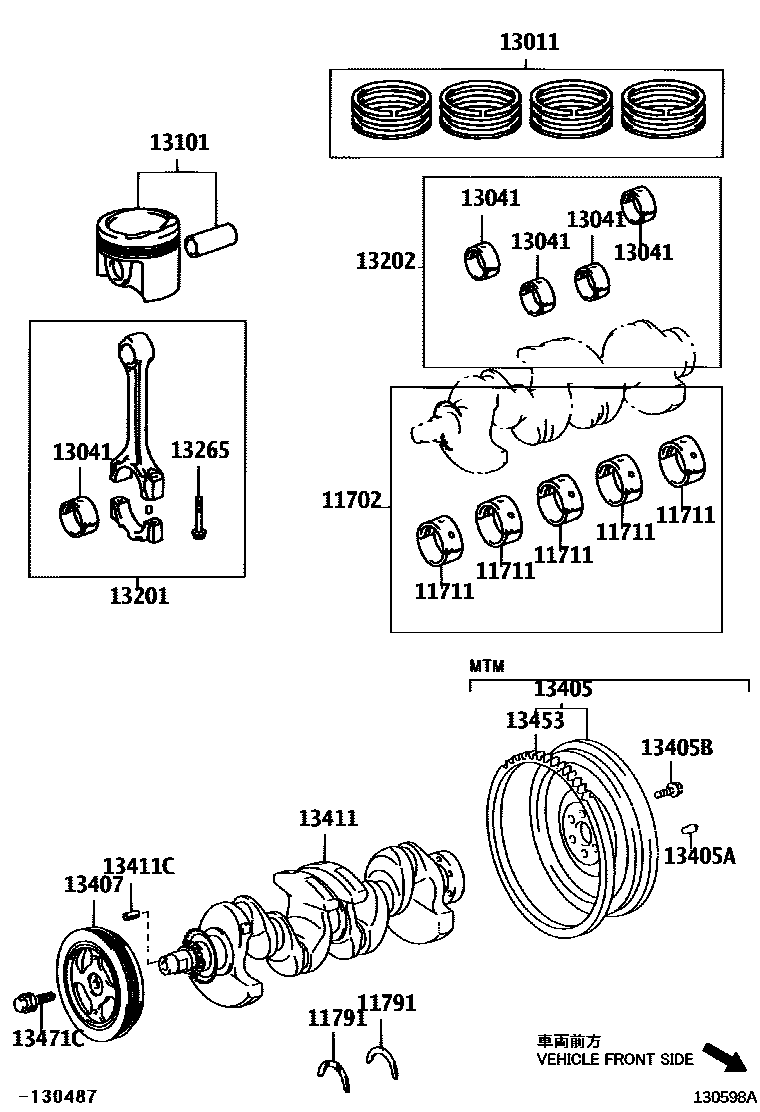 13011

13101

13041
13041
13041
13041
13202

13041
13265

13201

11702
11711
11711
11711
11711
11711

MTM
13405
13453
13405B
13405A

13411
13411C
13407
13471C

11791
11791

車両前方
VEHICLE FRONT SIDE

-130487
130598A