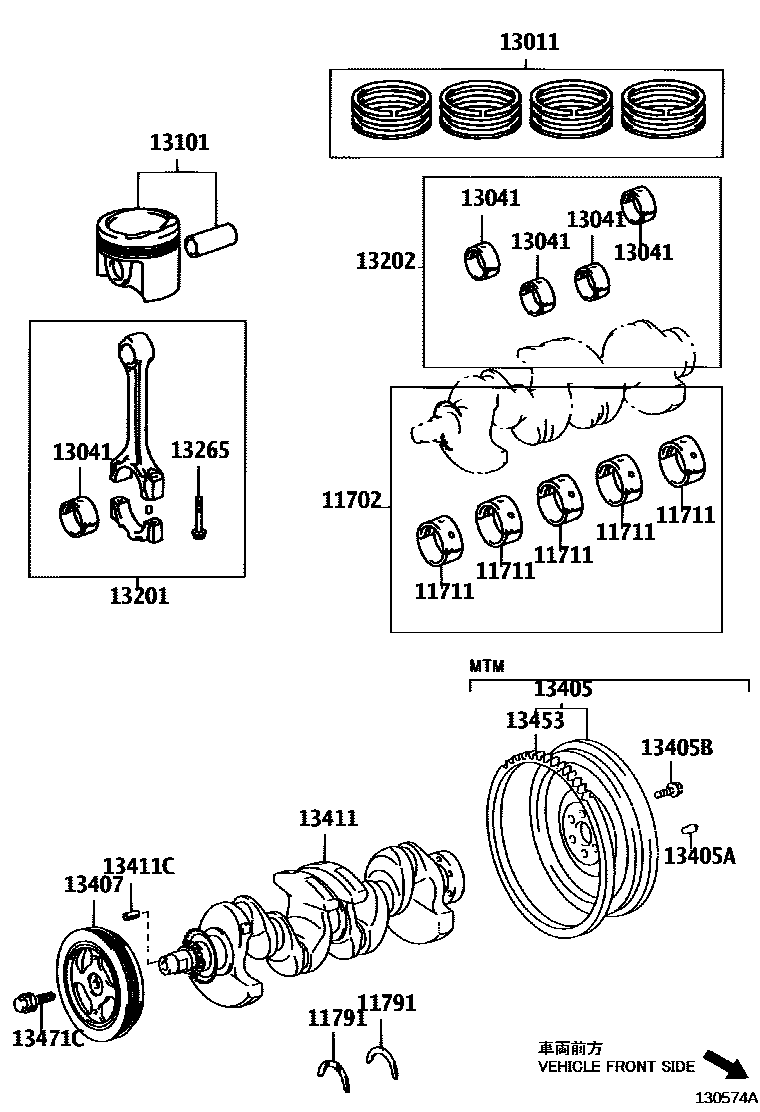 13011

13101

13041
13041
13041
13041
13202

13041
13265

13201

11702
11711
11711
11711
11711
11711

MTM
13405
13453
13405B
13405A

13411
13411C
13407
13471C
11791
11791

車両前方
VEHICLE FRONT SIDE

130574A