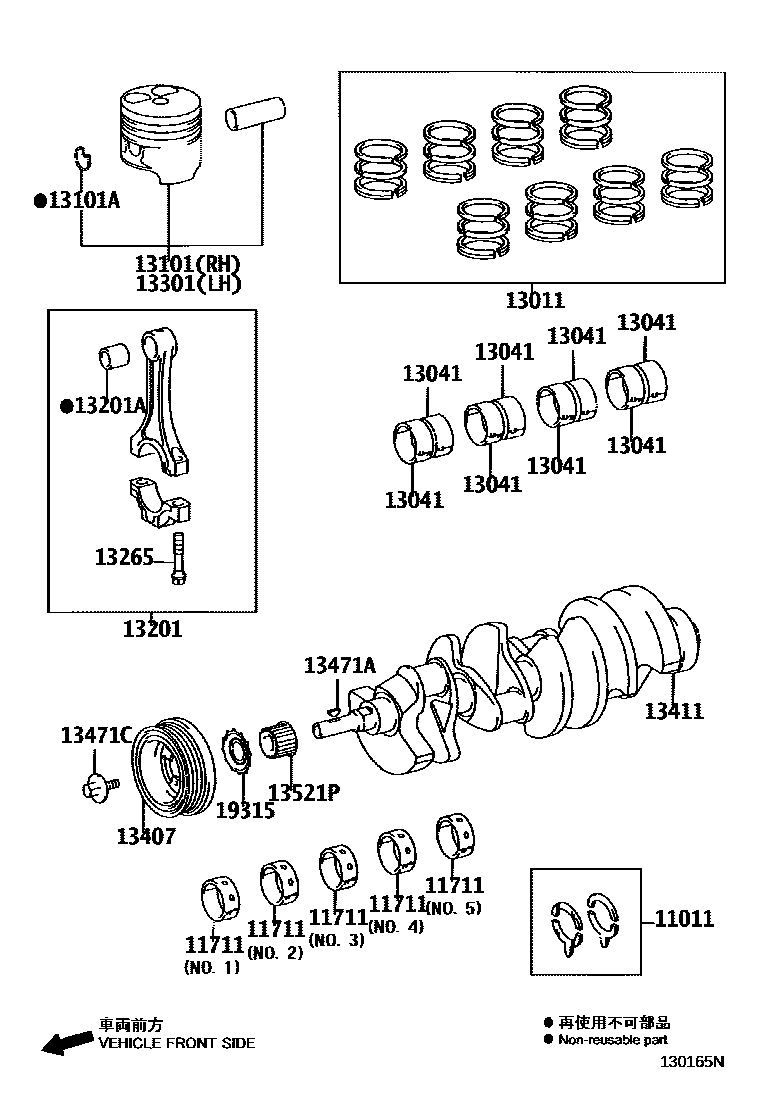 ●13101A

13101(RH)
13301(LH)

13011

●13201A

13265

13201

13041
13041
13041
13041
13041
13041
13041
13041

13471A

13411

13471C

13407

19315

13521P

11711
(NO. 1)
11711
(NO. 2)
11711
(NO. 3)
11711
(NO. 4)
11711
(NO. 5)

11011

車両前方
VEHICLE FRONT SIDE

● 再使用不可部品
● Non-reusable part

130165N