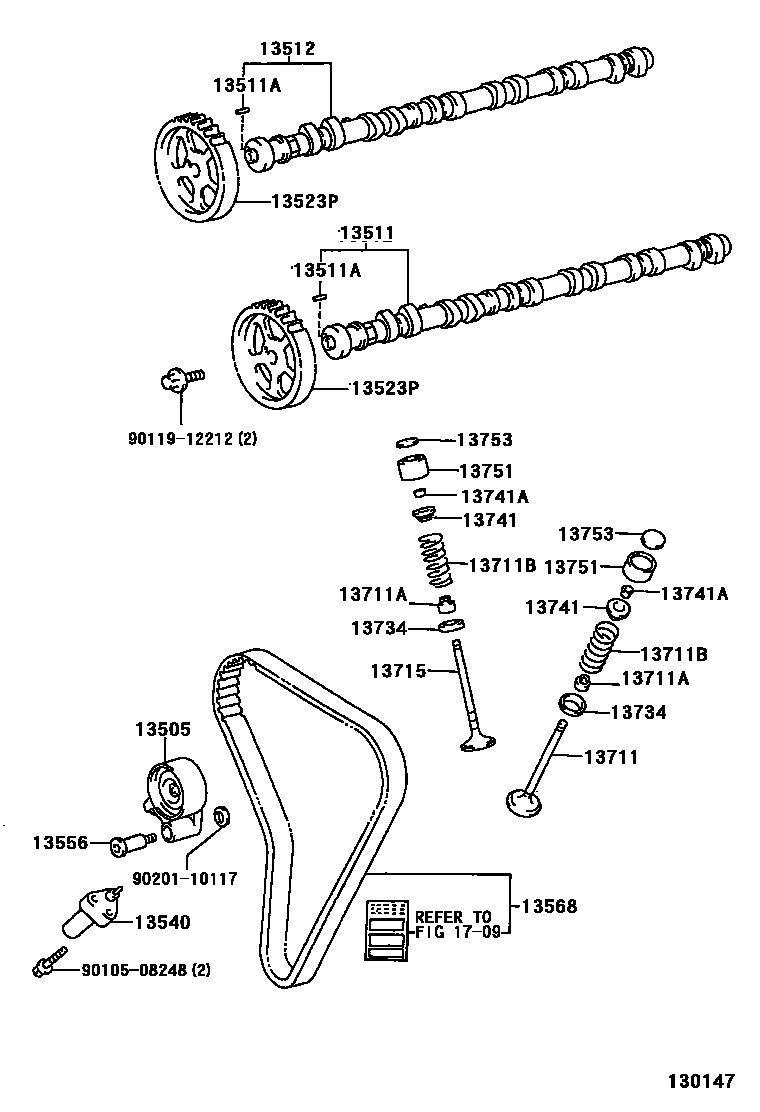 13512
13511A
13523P
13511
13511A
13523P
90119-12212 (2)
13753
13751
13741A
13741
13711B
13711A
13734
13715
13753
13751
13741A
13741
13711B
13711A
13734
13711
13505
13556
90201-10117
13540
90105-08248 (2)
REFER TO FIG 17-09
13568
130147