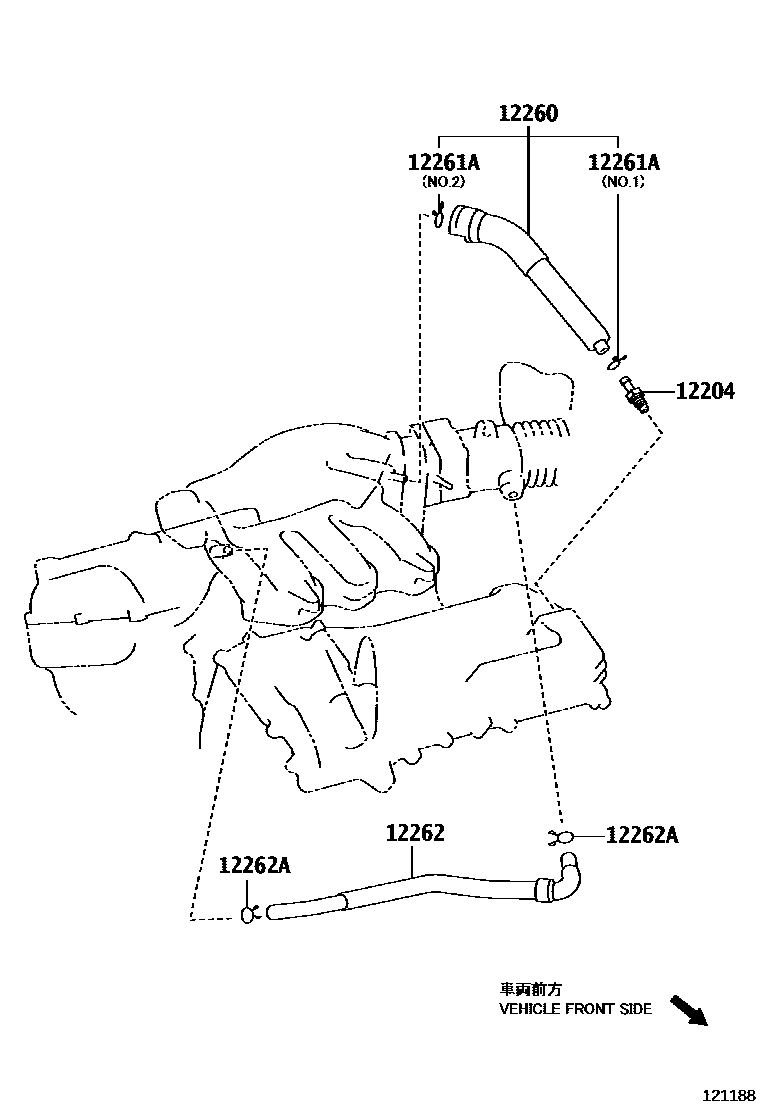 12260

12261A
(NO.2)

12261A
(NO.1)

12204

12262

12262A

12262A

車両前方
VEHICLE FRONT SIDE

121188