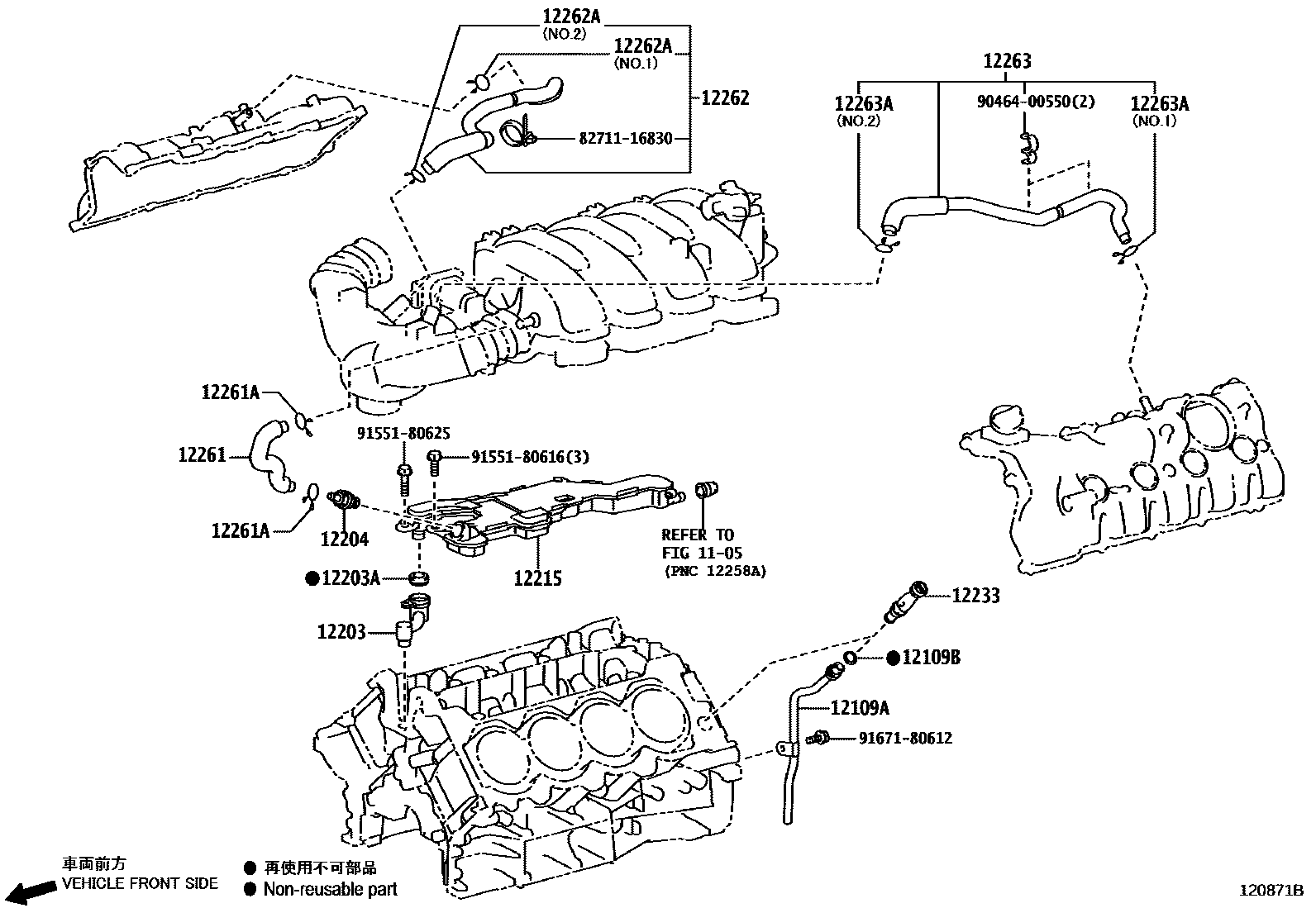 12262A
(NO.2)
12262A
(NO.1)
12262
82711-16830

12263
12263A
(NO.2)
90464-00550(2)
12263A
(NO.1)

12261A
12261
91551-80625
91551-80616(3)
12261A
12204
REFER TO
FIG 11-05
(PNC 12258A)
● 12203A
12215
12203
12233
● 12109B
12109A
91671-80612

車両前方
VEHICLE FRONT SIDE
● 再使用不可部品
● Non-reusable part
120871B