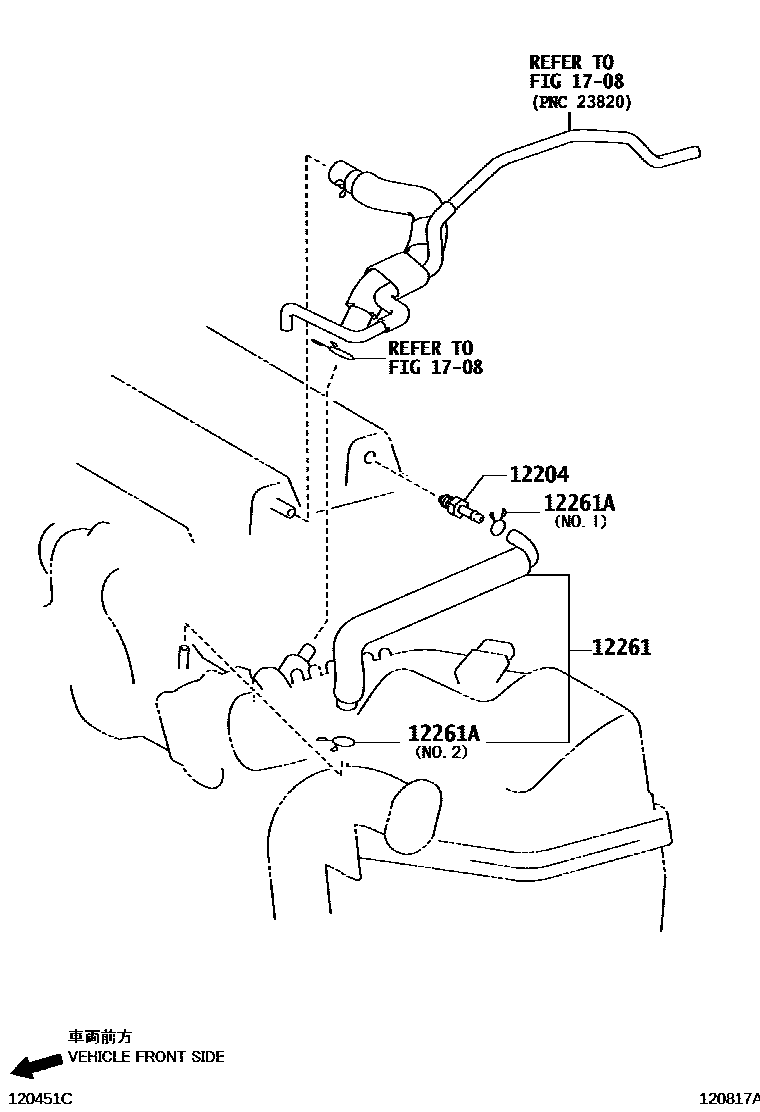 REFER TO
FIG 17-08
(PNC 23820)

REFER TO
FIG 17-08

12204

12261A
(NO. 1)

12261

12261A
(NO. 2)

車両前方
VEHICLE FRONT SIDE

120451C

120817A