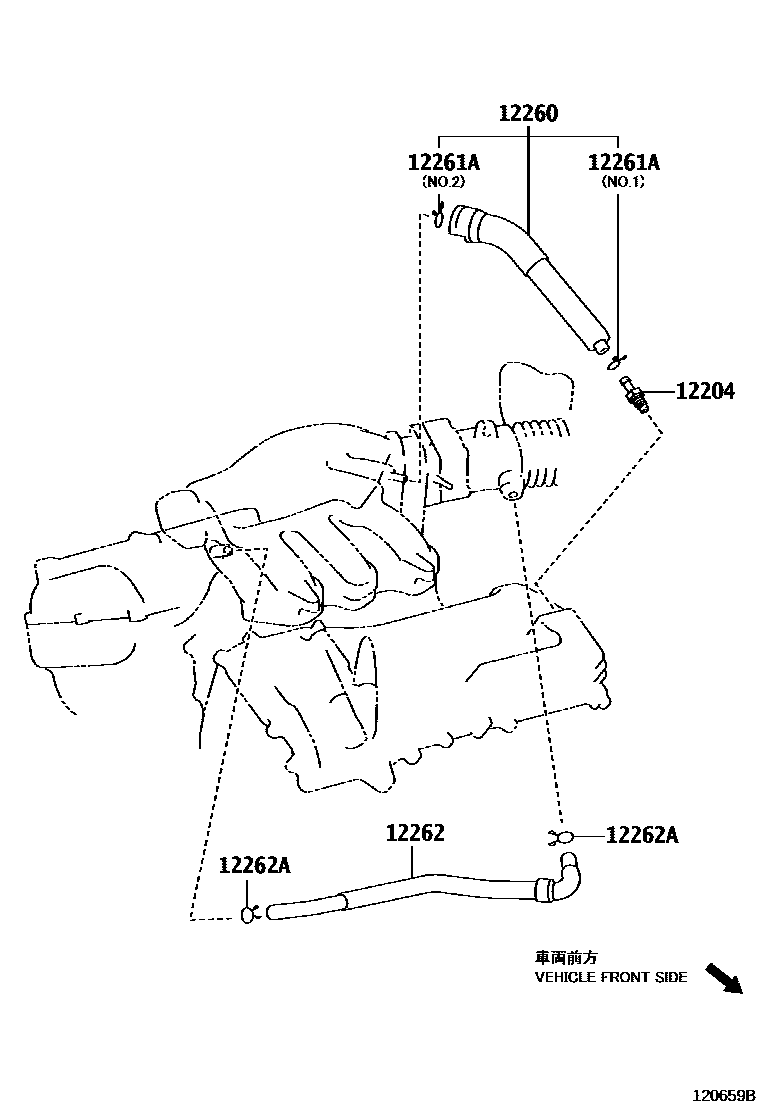 12260

12261A
(NO.2)

12261A
(NO.1)

12204

12262

12262A

12262A

車両前方
VEHICLE FRONT SIDE

120659B