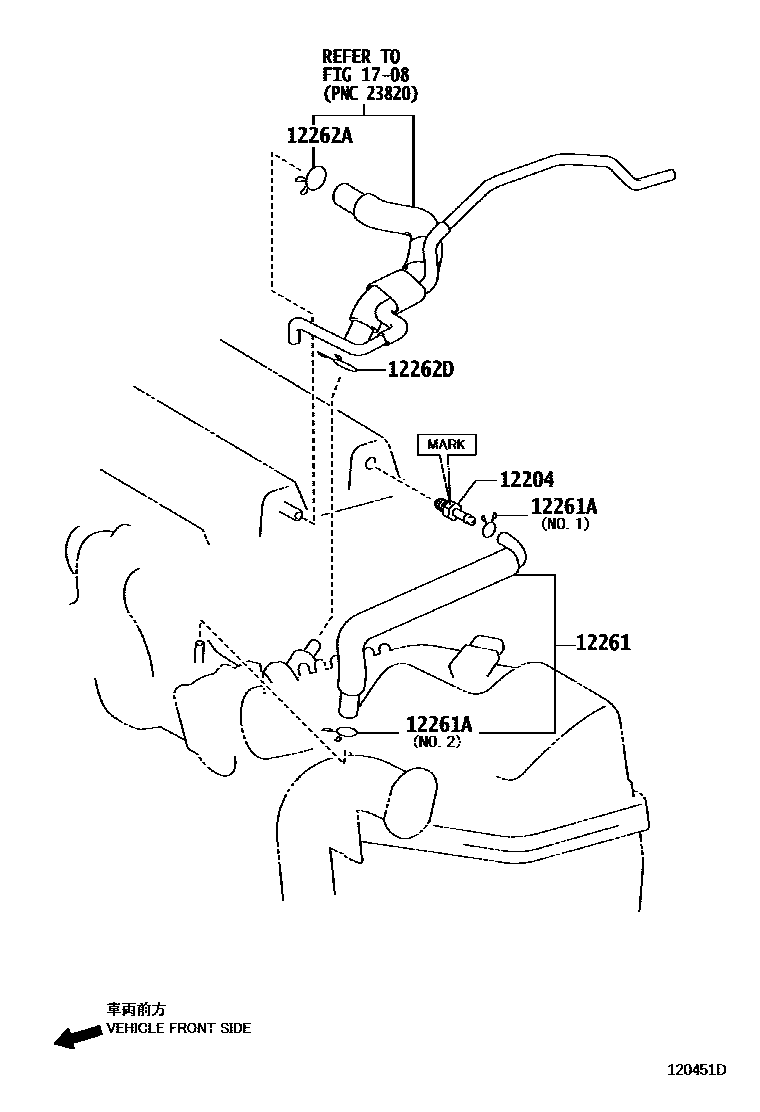 REFER TO
FIG 17-08
(PNC 23820)

12262A

12262D

MARK

12204

12261A
(NO. 1)

12261

12261A
(NO. 2)

車両前方
VEHICLE FRONT SIDE

120451D