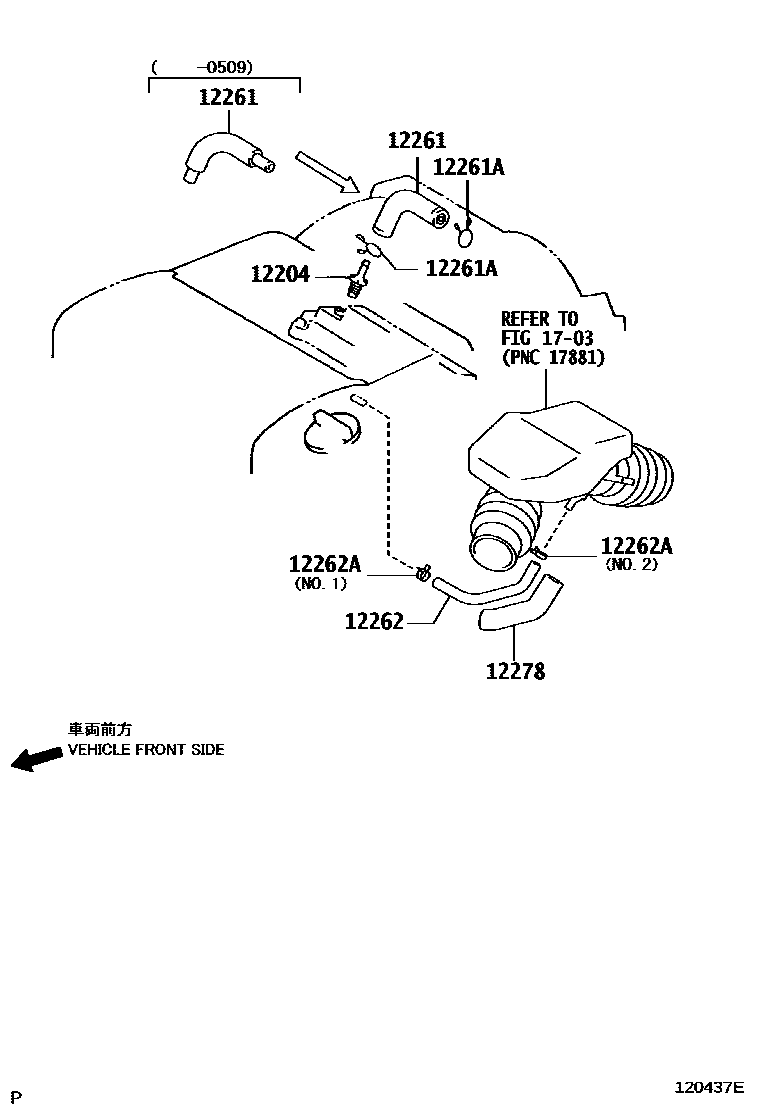 ( -0509)
12261

12261
12261A
12204
12261A

REFER TO
FIG 17-03
(PNC 17881)

12262A
(NO. 1)
12262A
(NO. 2)
12262
12278

車両前方
VEHICLE FRONT SIDE

P
120437E