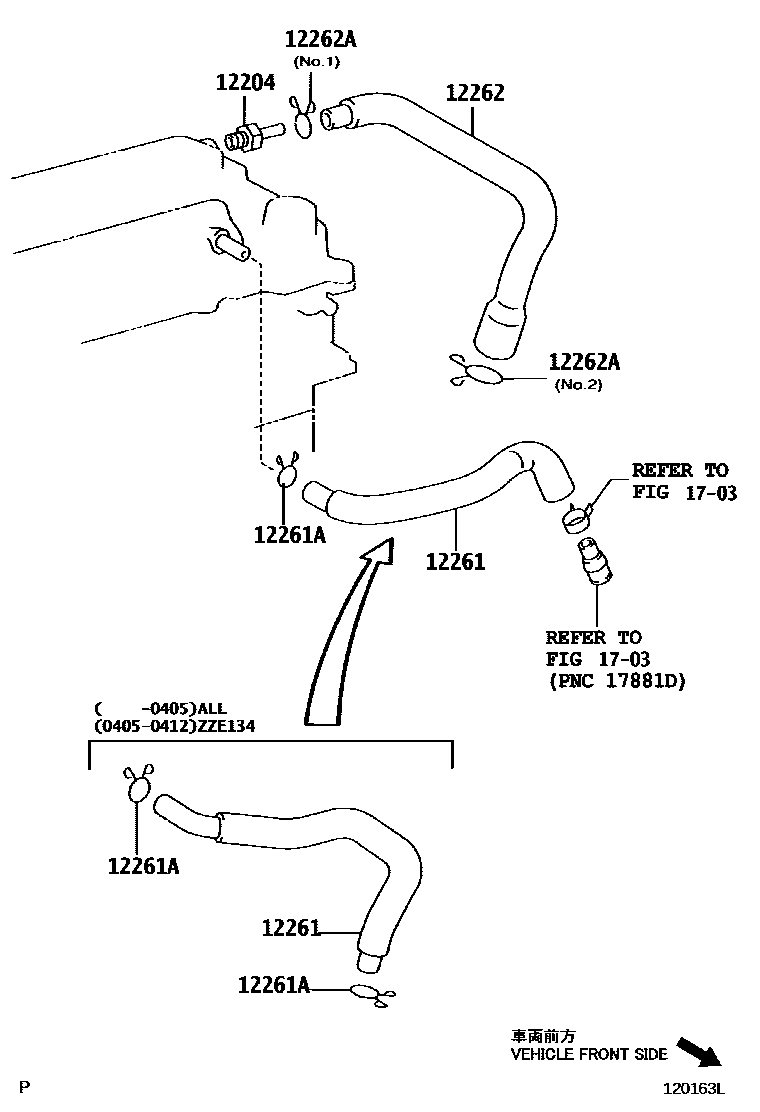 12262A
(No.1)
12204
12262
12262A
(No.2)
REFER TO
FIG 17-03
12261A
12261
REFER TO
FIG 17-03
(PNC 17881D)
(     -0405)ALL
(0405-0412)ZZE134
12261A
12261
12261A
車両前方
VEHICLE FRONT SIDE
P
120163L