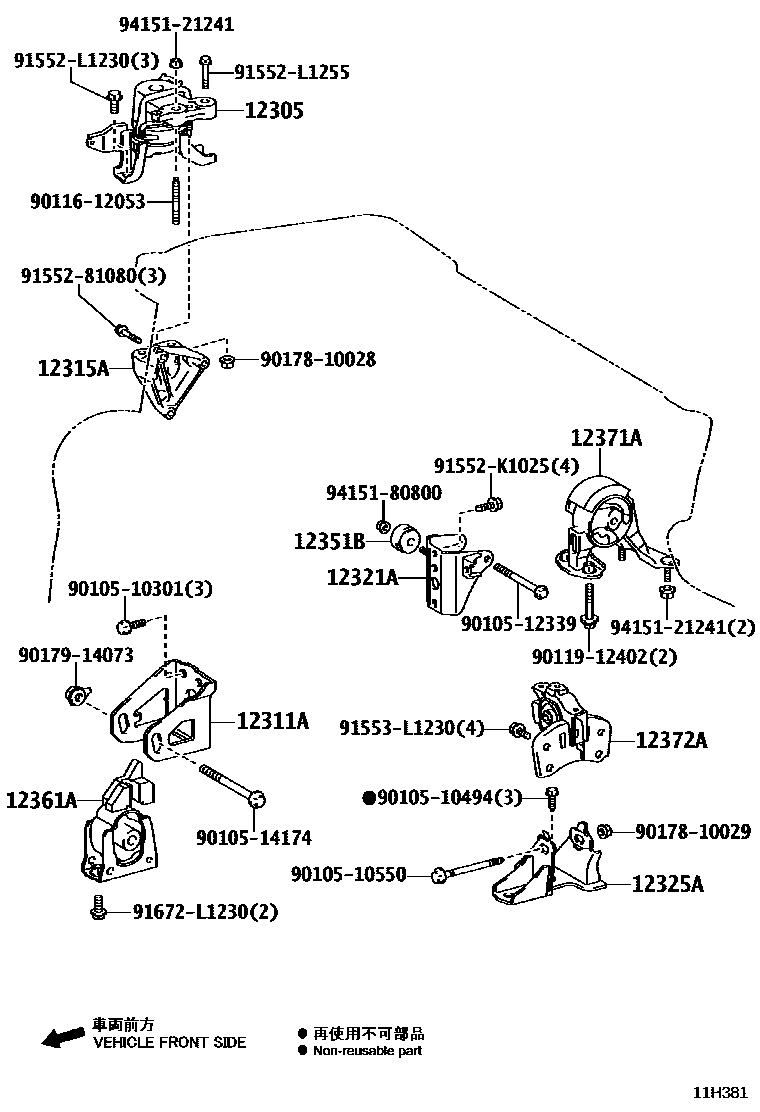 94151-21241
91552-L1230(3)
91552-L1255
12305
90116-12053
91552-81080(3)
12315A
90178-10028
12371A
91552-K1025(4)
94151-80800
12351B
12321A
90105-12339
94151-21241(2)
90119-12402(2)
90105-10301(3)
90179-14073
12311A
91553-L1230(4)
12372A
12361A
90105-14174
●90105-10494(3)
90178-10029
90105-10550
12325A
91672-L1230(2)

車両前方
VEHICLE FRONT SIDE
● 再使用不可部品
● Non-reusable part

11H381