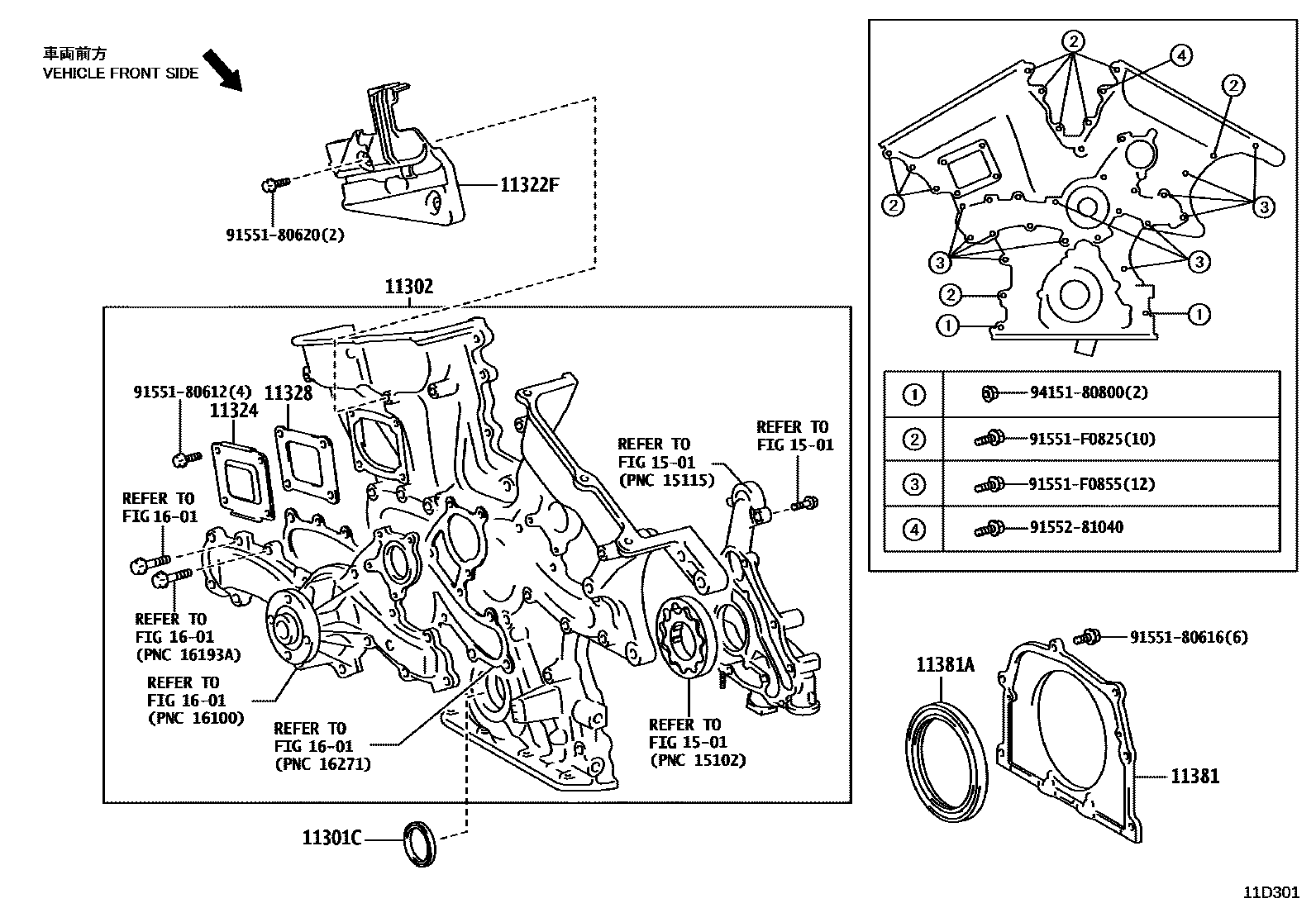 車両前方
VEHICLE FRONT SIDE

11322F

91551-80620(2)

11302

91551-80612(4)
11324
11328

REFER TO
FIG 16-01

REFER TO
FIG 16-01
(PNC 16193A)

REFER TO
FIG 16-01
(PNC 16100)

REFER TO
FIG 16-01
(PNC 16271)

REFER TO
FIG 15-01
(PNC 15115)

REFER TO
FIG 15-01

REFER TO
FIG 15-01
(PNC 15102)

11301C

2
4
2
2
3
3
3
2
1
1

| 1 | 94151-80800(2) |
|---|---|
| 2 | 91551-F0825(10) |
| 3 | 91551-F0855(12) |
| 4 | 91552-81040 |

91551-80616(6)
11381A
11381

11D301