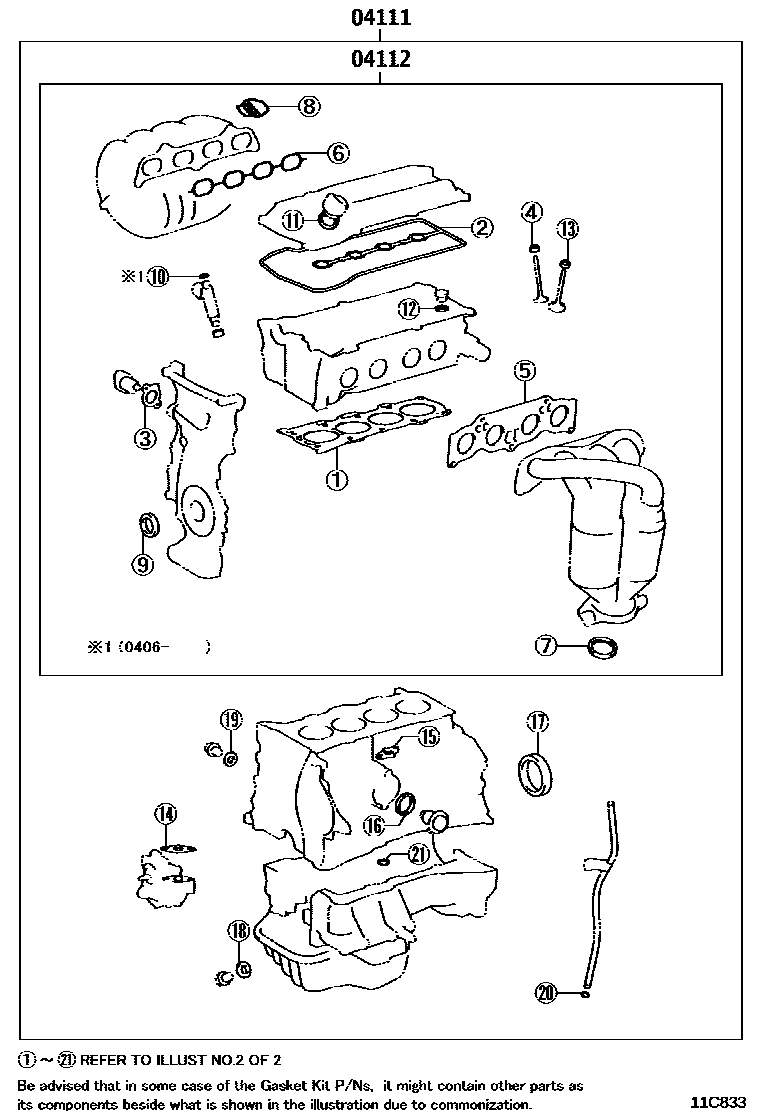 04111

04112

8

6

11

2

4

13

※1 10

12

5

3

1

9

※1 (0406-　　)

7

19

15

17

14

16

21

18

20

①～㉑ REFER TO ILLUST NO.2 OF 2

Be advised that in some case of the Gasket Kit P/Ns, it might contain other parts as its components beside what is shown in the illustration due to commonization.

11C833