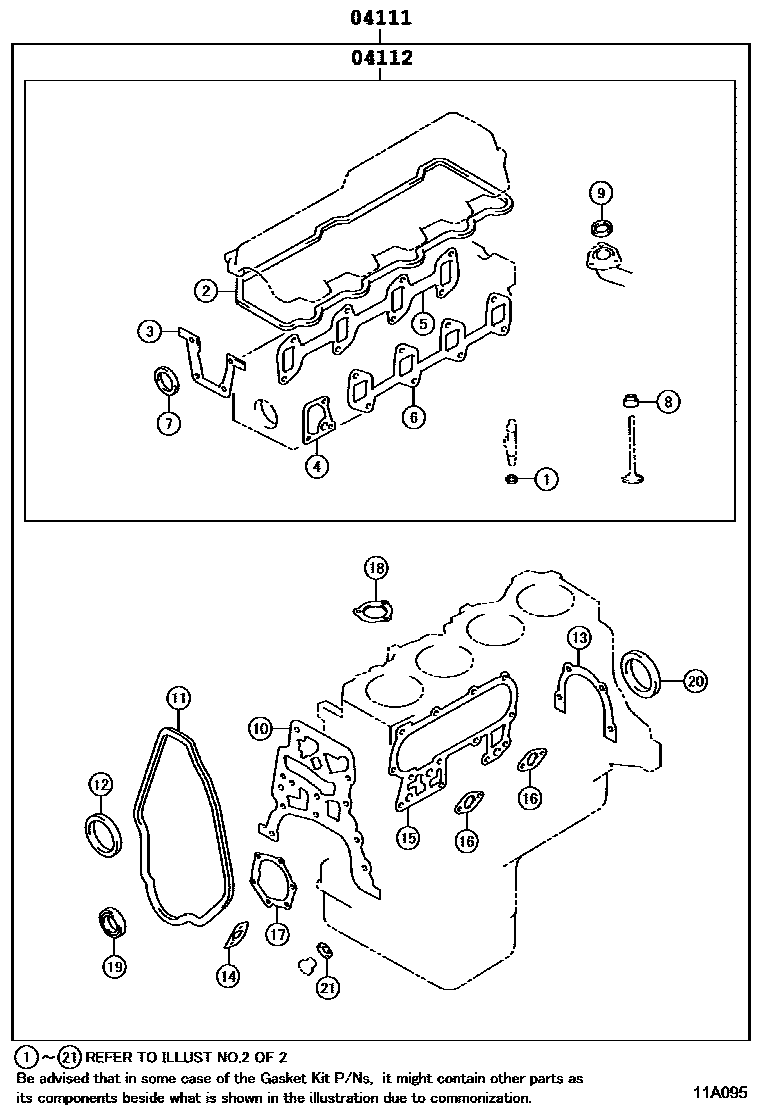 04111

04112

9

2

3

5

7

6

8

4

1

18

13

20

11

10

12

16

15

16

17

19

14

21

①~㉑ REFER TO ILLUST NO.2 OF 2
Be advised that in some case of the Gasket Kit P/Ns, it might contain other parts as its components beside what is shown in the illustration due to commonization.

11A095