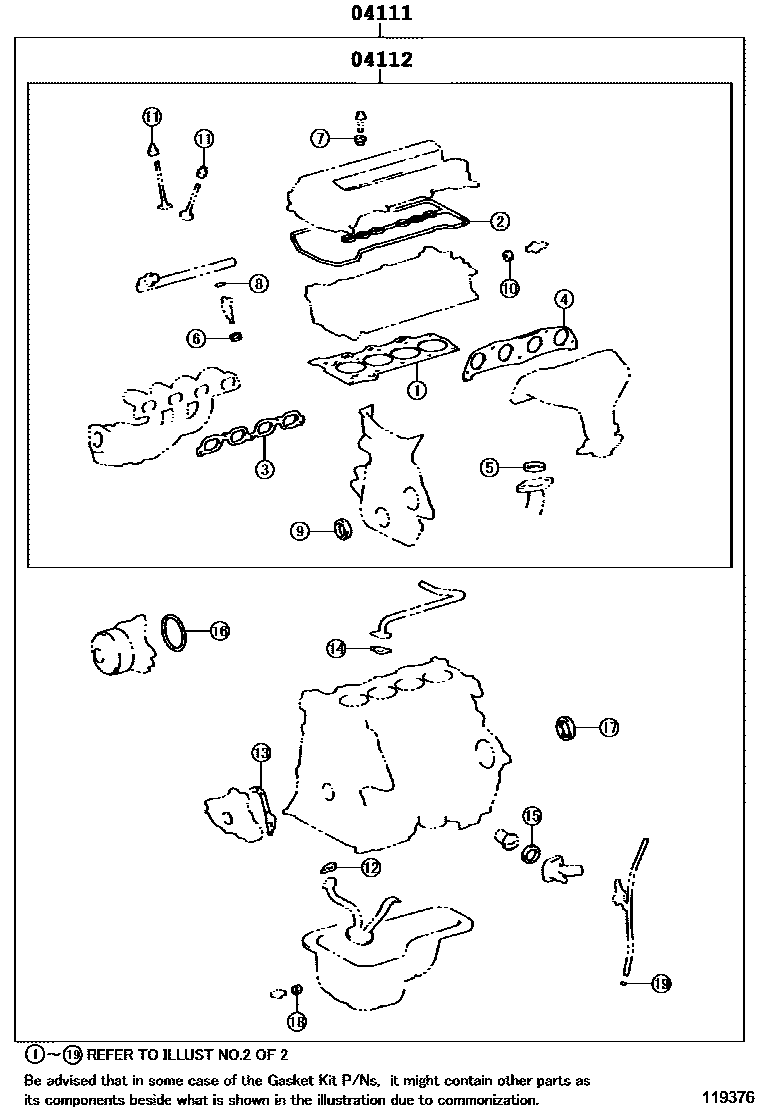 04111

04112

11
11
7
2
8
10
4
6
1
3
5
9
16
14
17
13
15
12
19
18

1~19 REFER TO ILLUST NO.2 OF 2

Be advised that in some case of the Gasket Kit P/Ns, it might contain other parts as its components beside what is shown in the illustration due to commonization.

119376