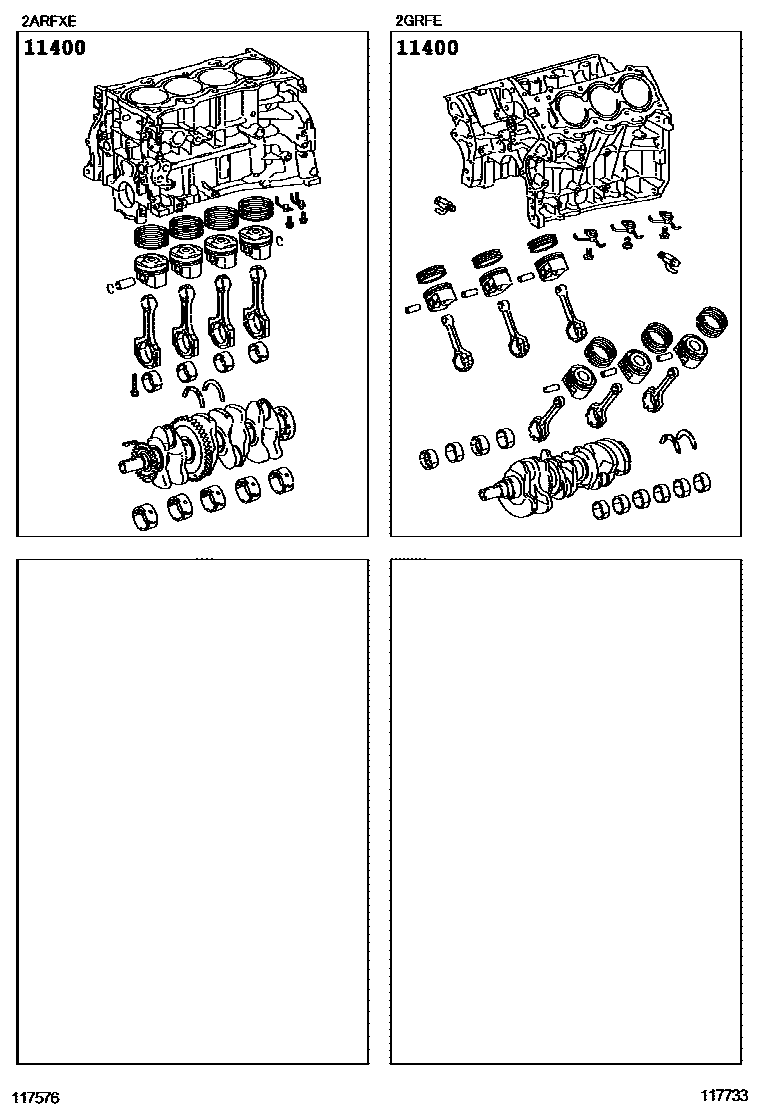 2ARFXE

11400

2GRFE

11400

117576

117733