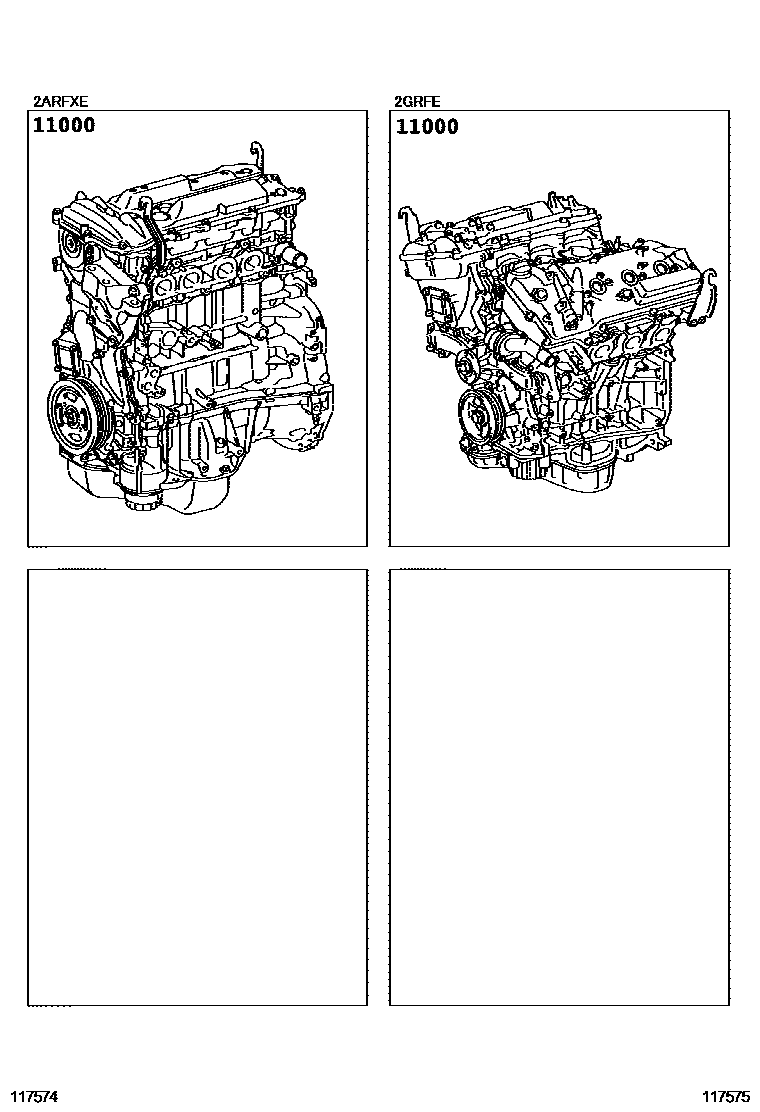 2ARFXE
11000

2GRFE
11000

117574

117575