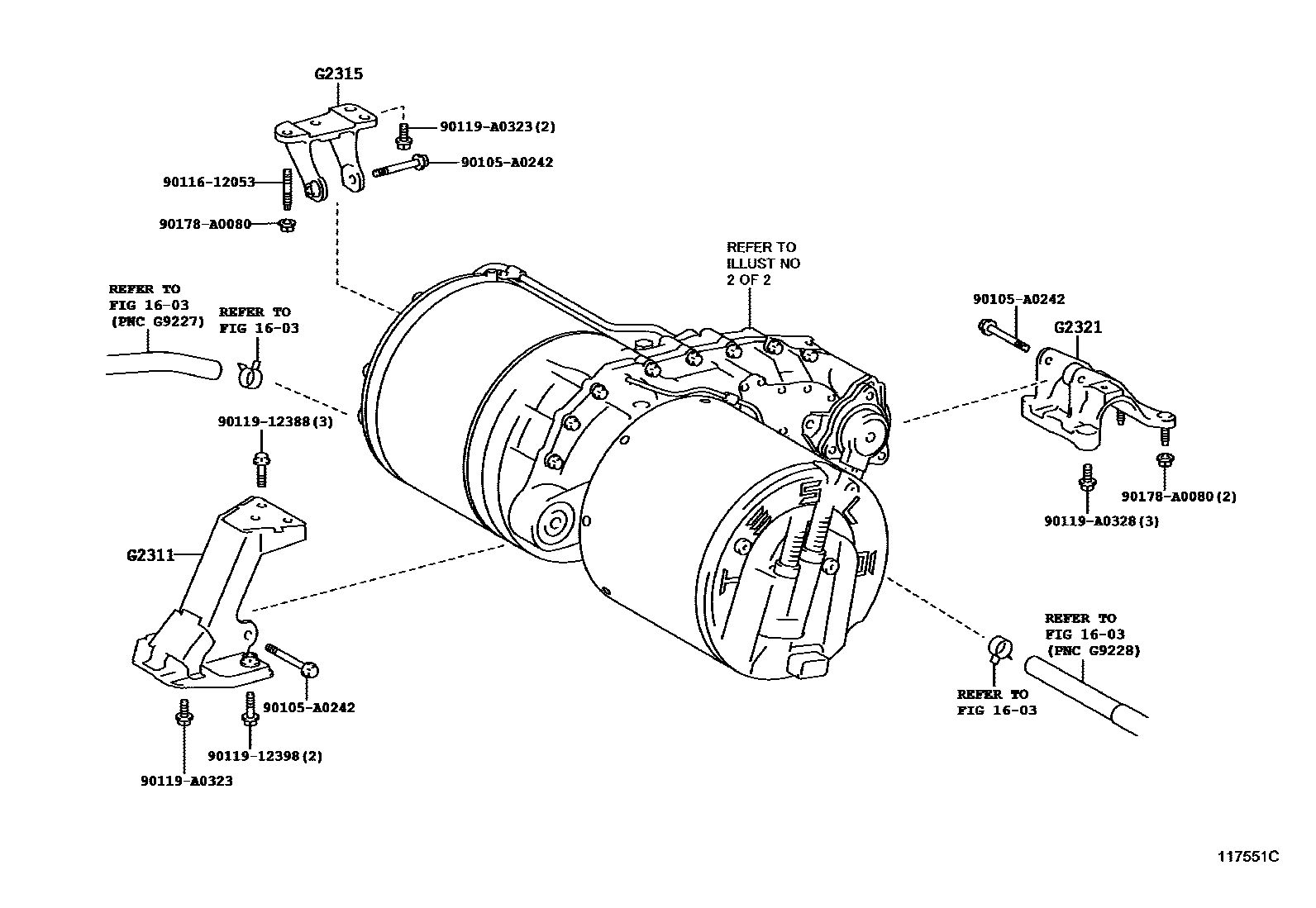 G2315

90119-A0323(2)

90105-A0242

90116-12053

90178-A0080

REFER TO
ILLUST NO
2 OF 2

REFER TO
FIG 16-03
(PNC G9227)

REFER TO
FIG 16-03

90105-A0242

G2321

90119-12388(3)

90178-A0080(2)

90119-A0328(3)

G2311

REFER TO
FIG 16-03
(PNC G9228)

REFER TO
FIG 16-03

90105-A0242

90119-12398(2)

90119-A0323

117551C