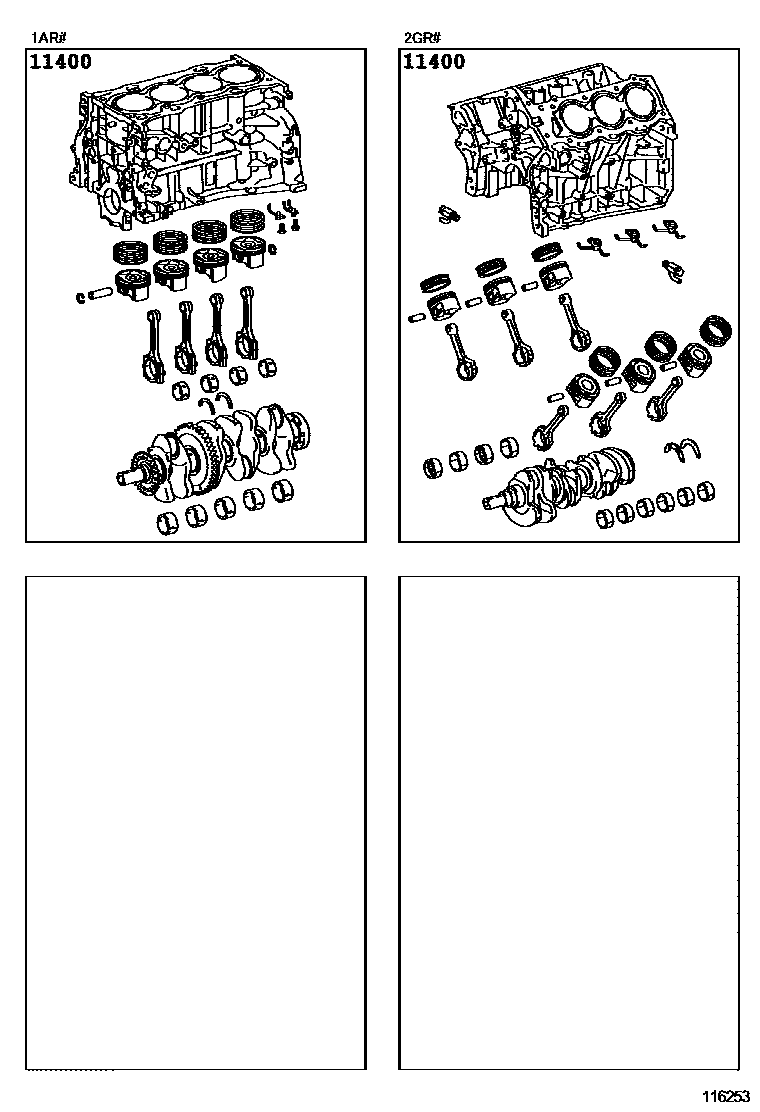 1AR#

11400

2GR#

11400

116253