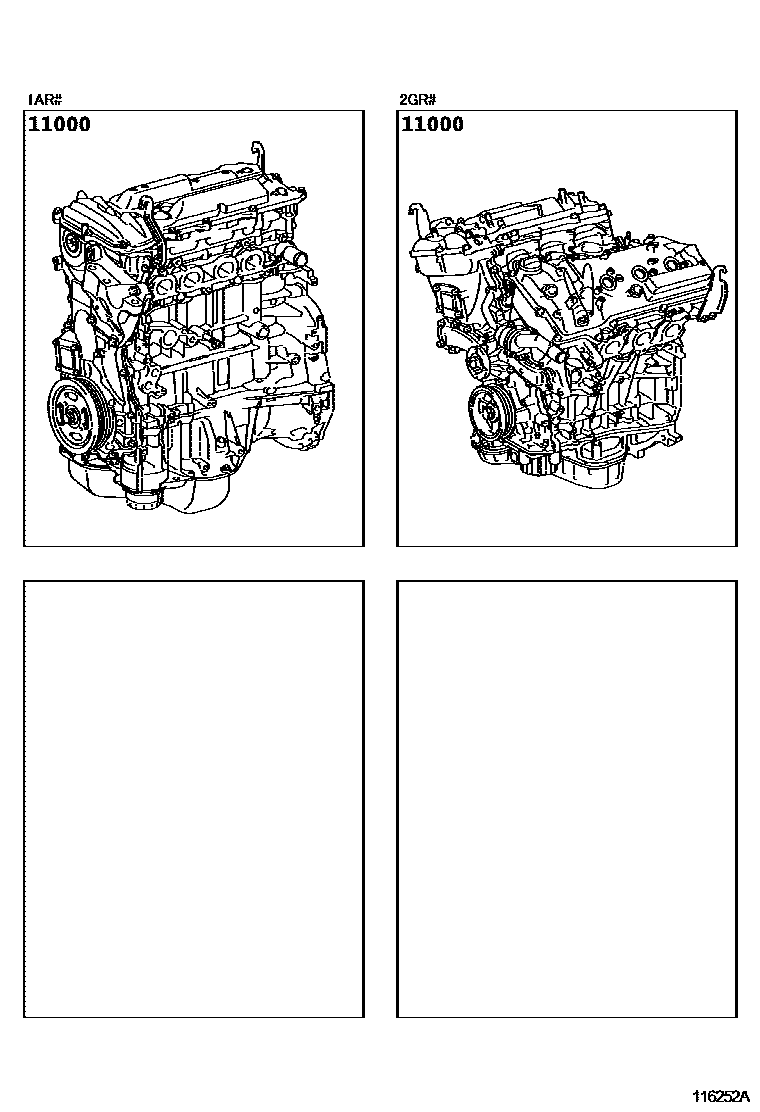 1AR#

11000

2GR#

11000

116252A