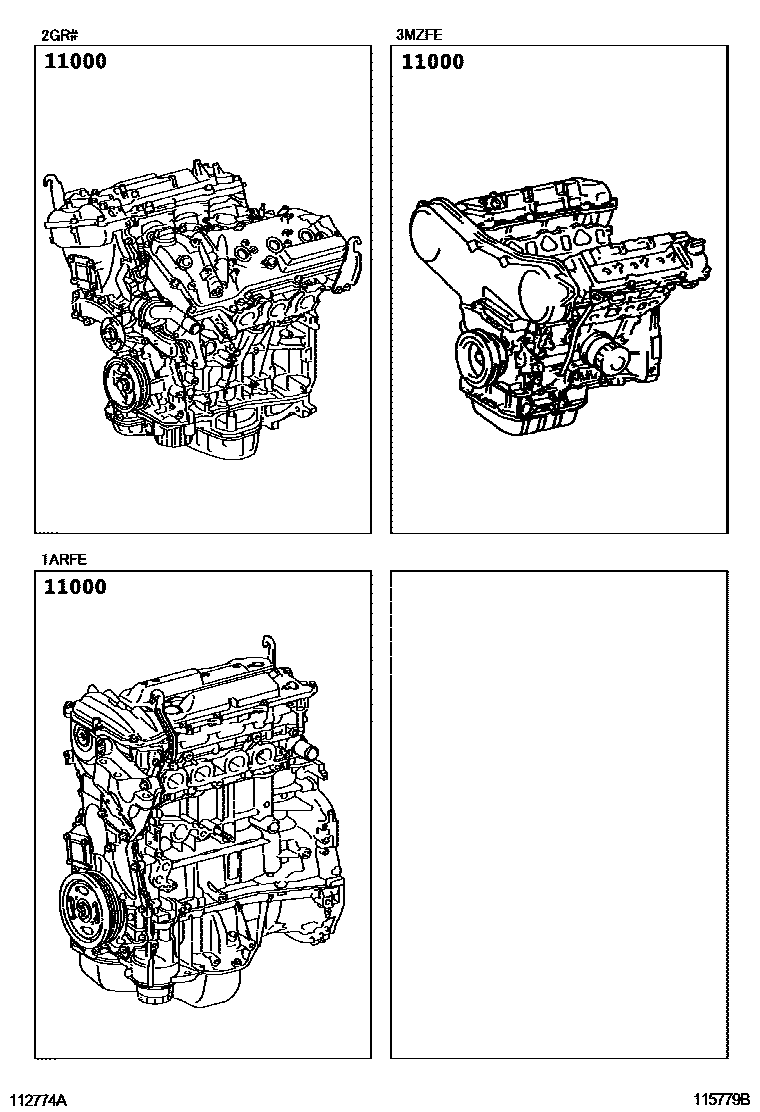 2GR#

11000

3MZFE

11000

1ARFE

11000

112774A

115779B