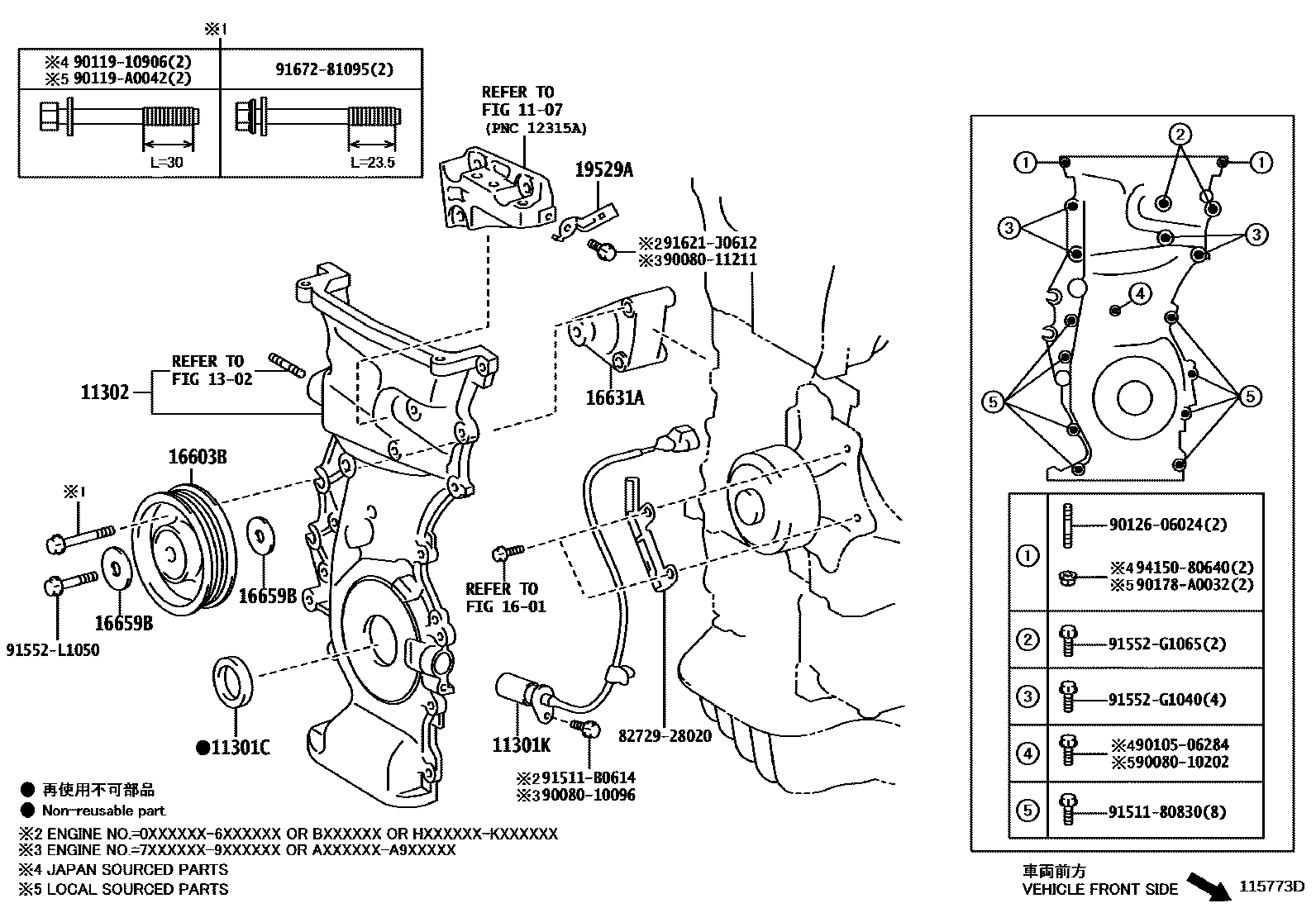 ※1

| ※4 90119-10906(2) ※5 90119-A0042(2) | 91672-81095(2) |
|---|---|
| L=30 | L=23.5 |

REFER TO FIG 11-07 (PNC 12315A)

19529A

※2 91621-J0612
※3 90080-11211

REFER TO FIG 13-02

11302

16631A

16603B

※1

16659B

16659B

91552-L1050

REFER TO FIG 16-01

●11301C

11301K

82729-28020

※2 91511-B0614
※3 90080-10096

● 再使用不可部品
● Non-reusable part
※2 ENGINE NO.=0XXXXXX-6XXXXXX OR BXXXXXX OR HXXXXXX-KXXXXXX
※3 ENGINE NO.=7XXXXXX-9XXXXXX OR AXXXXXX-A9XXXXX
※4 JAPAN SOURCED PARTS
※5 LOCAL SOURCED PARTS

① ② ① ③ ③ ④ ⑤ ⑤

| ① | 90126-06024(2) ※4 94150-80640(2) ※5 90178-A0032(2) |
|---|---|
| ② | 91552-G1065(2) |
| ③ | 91552-G1040(4) |
| ④ | ※4 90105-06284 ※5 90080-10202 |
| ⑤ | 91511-80830(8) |

車両前方
VEHICLE FRONT SIDE

115773D