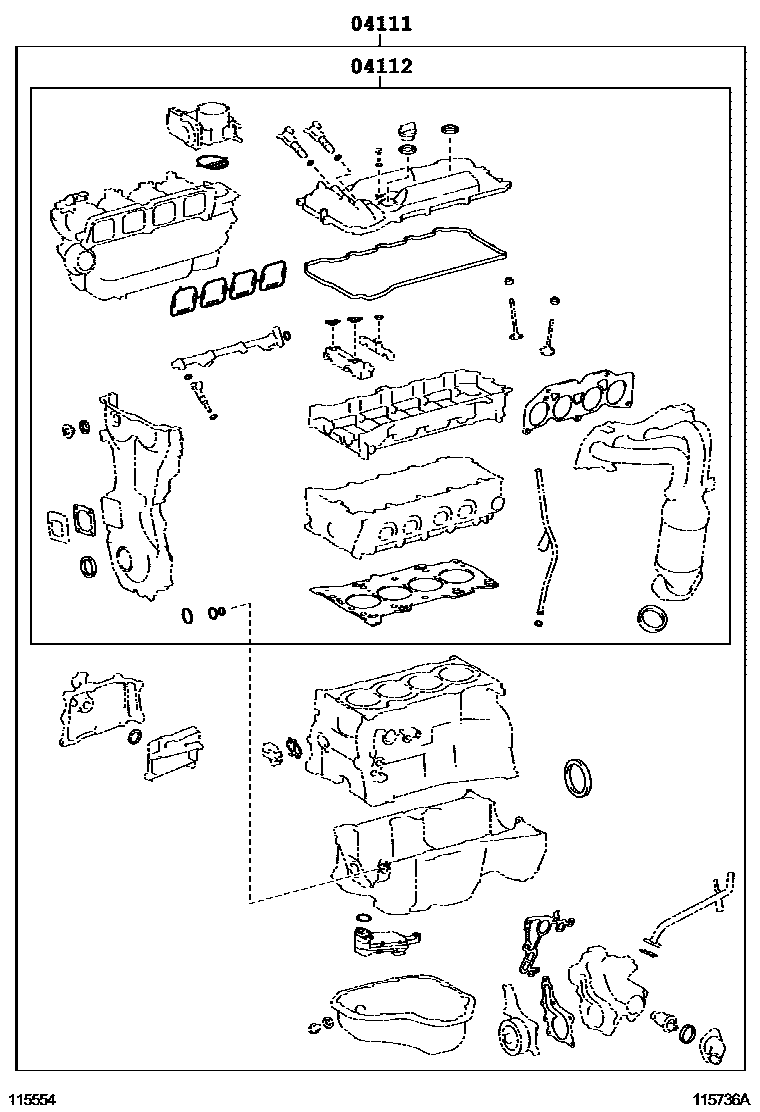 04111

04112

115554

115736A