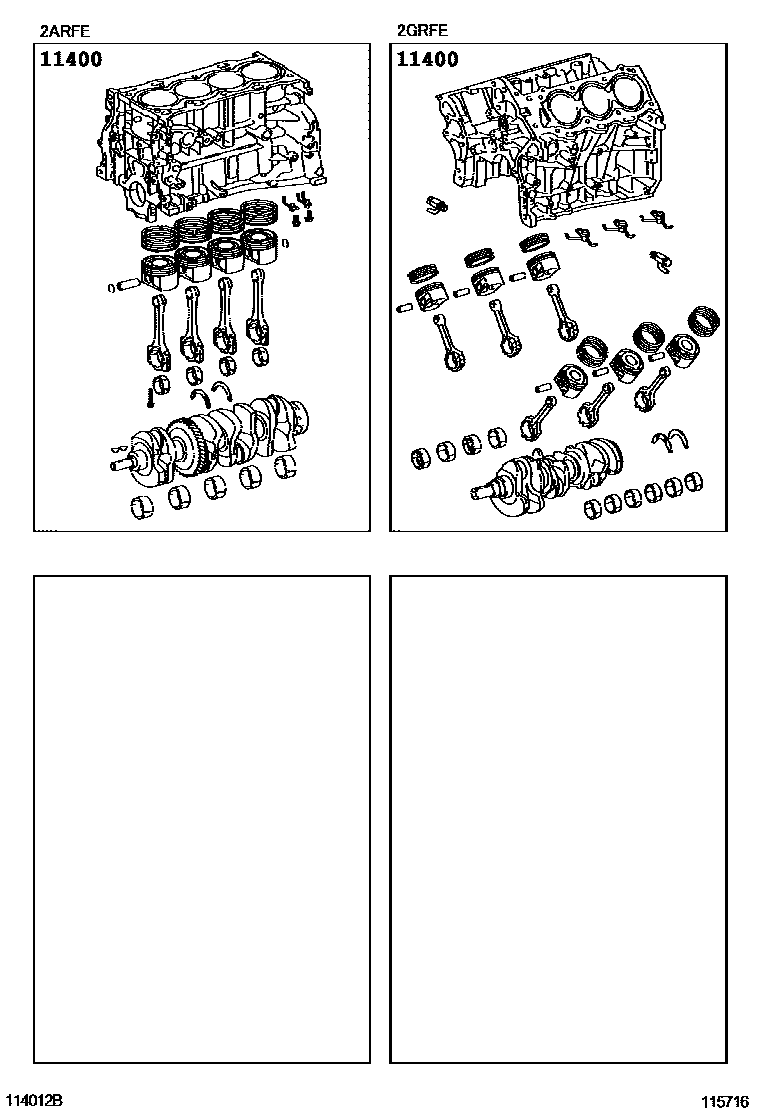 2ARFE

11400

2GRFE

11400

114012B

115716