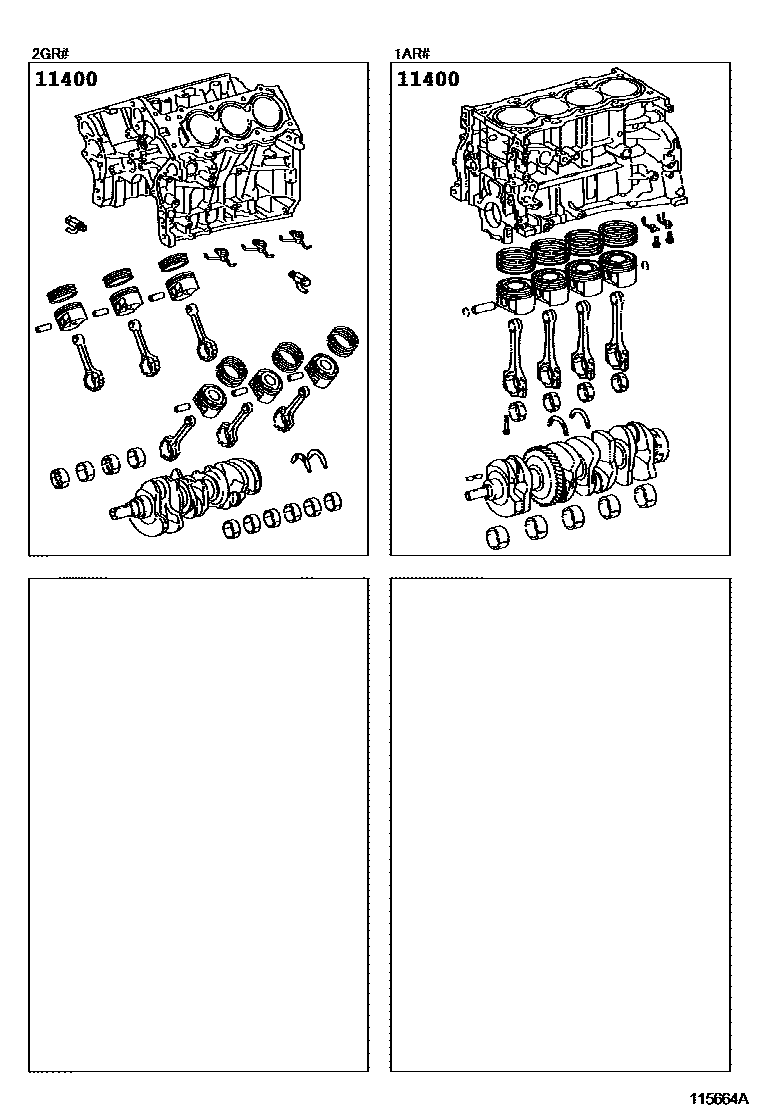 2GR#

11400

1AR#

11400

115664A