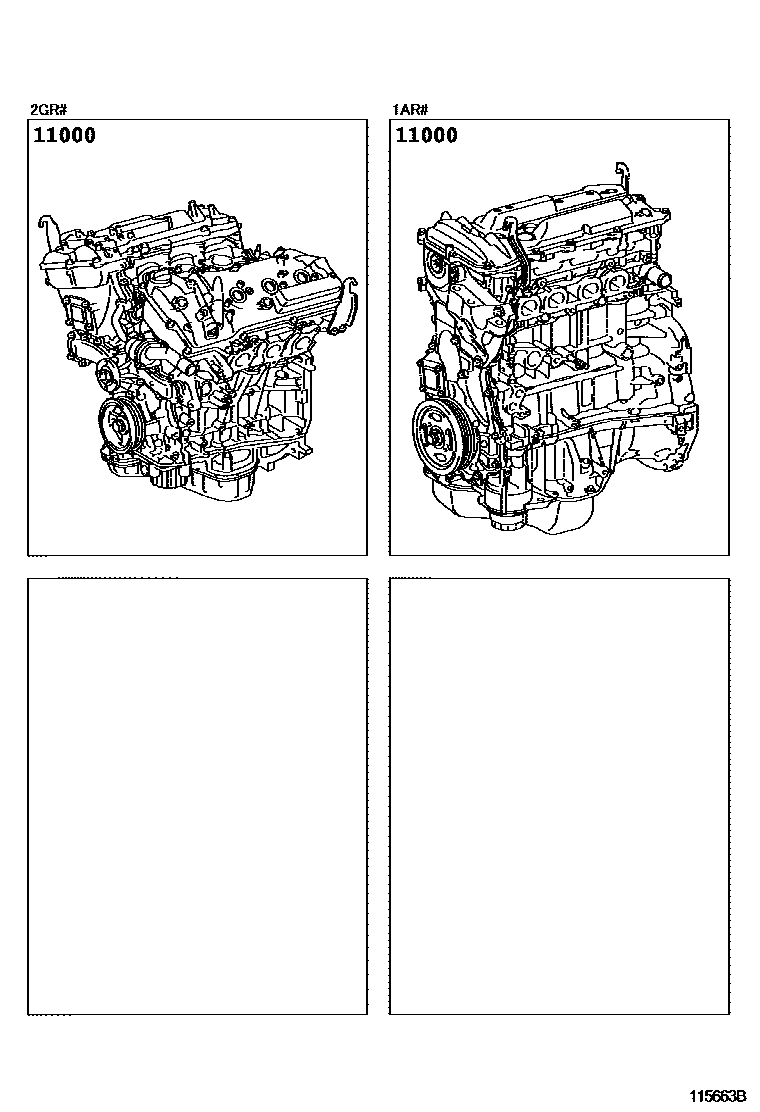 2GR#

11000

1AR#

11000

115663B