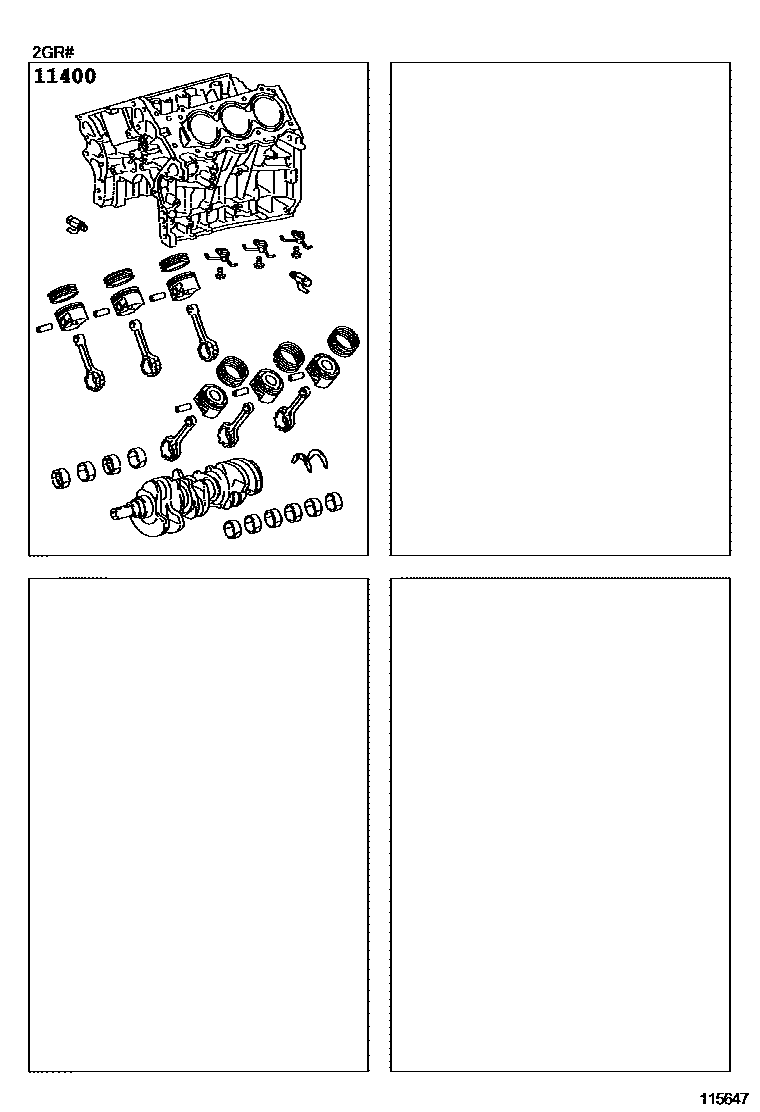 2GR#

11400

115647