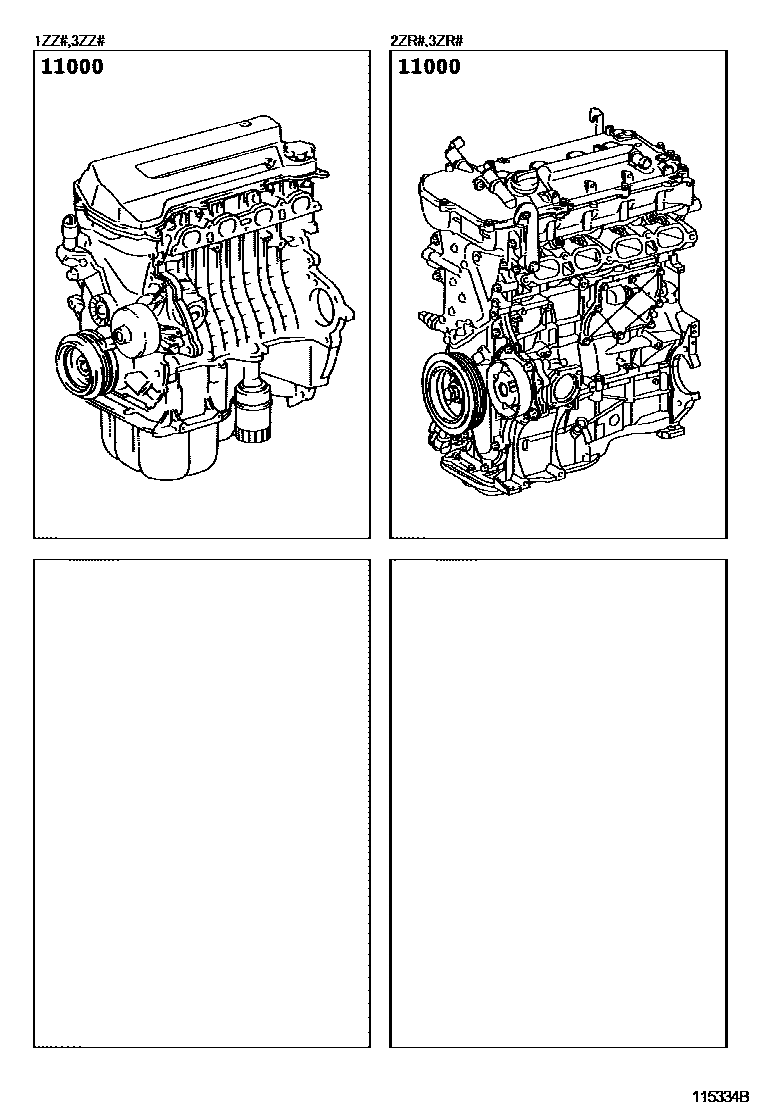 1ZZ#,3ZZ#

11000

2ZR#,3ZR#

11000

115334B