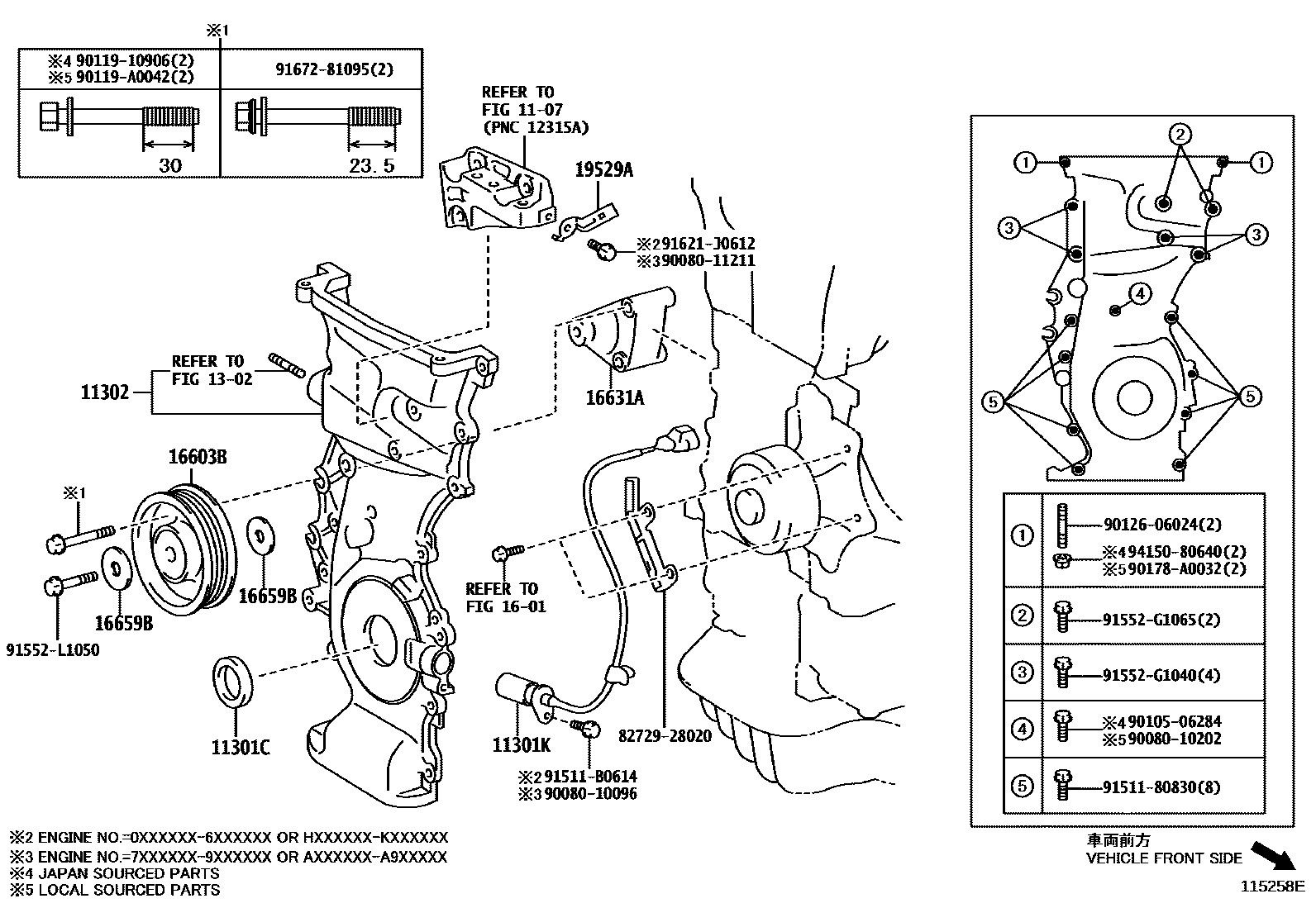 ※1

| ※4 90119-10906(2) ※5 90119-A0042(2) | 91672-81095(2) |
|---|---|
| 30 | 23.5 |

REFER TO FIG 11-07 (PNC 12315A)

19529A

※2 91621-J0612
※3 90080-11211

REFER TO FIG 13-02

11302

16631A

16603B

※1

16659B

16659B

91552-L1050

REFER TO FIG 16-01

11301C

11301K

82729-28020

※2 91511-B0614
※3 90080-10096

①
②
①
③
③
④
⑤
⑤

| ① | 90126-06024(2) ※4 94150-80640(2) ※5 90178-A0032(2) |
|---|---|
| ② | 91552-G1065(2) |
| ③ | 91552-G1040(4) |
| ④ | ※4 90105-06284 ※5 90080-10202 |
| ⑤ | 91511-80830(8) |

※2 ENGINE NO.=0XXXXXX-6XXXXXX OR HXXXXXX-KXXXXXX
※3 ENGINE NO.=7XXXXXX-9XXXXXX OR AXXXXXX-A9XXXXX
※4 JAPAN SOURCED PARTS
※5 LOCAL SOURCED PARTS

車両前方
VEHICLE FRONT SIDE

115258E