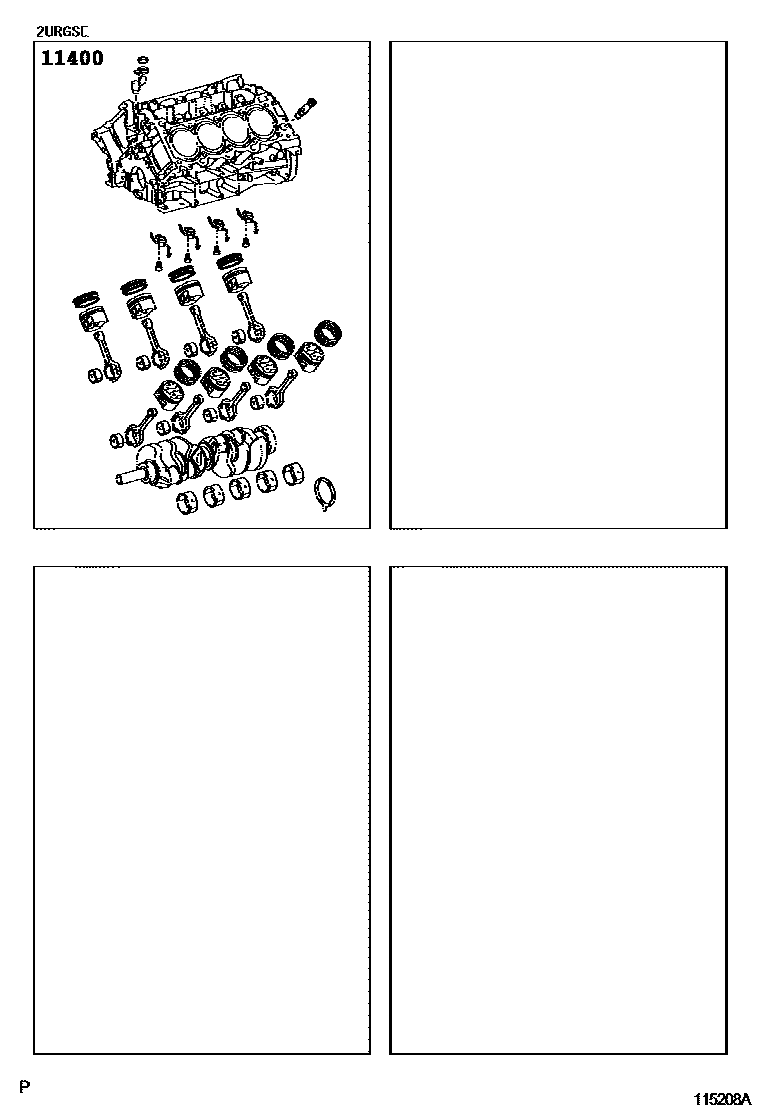 2URGSE

11400

P

115208A