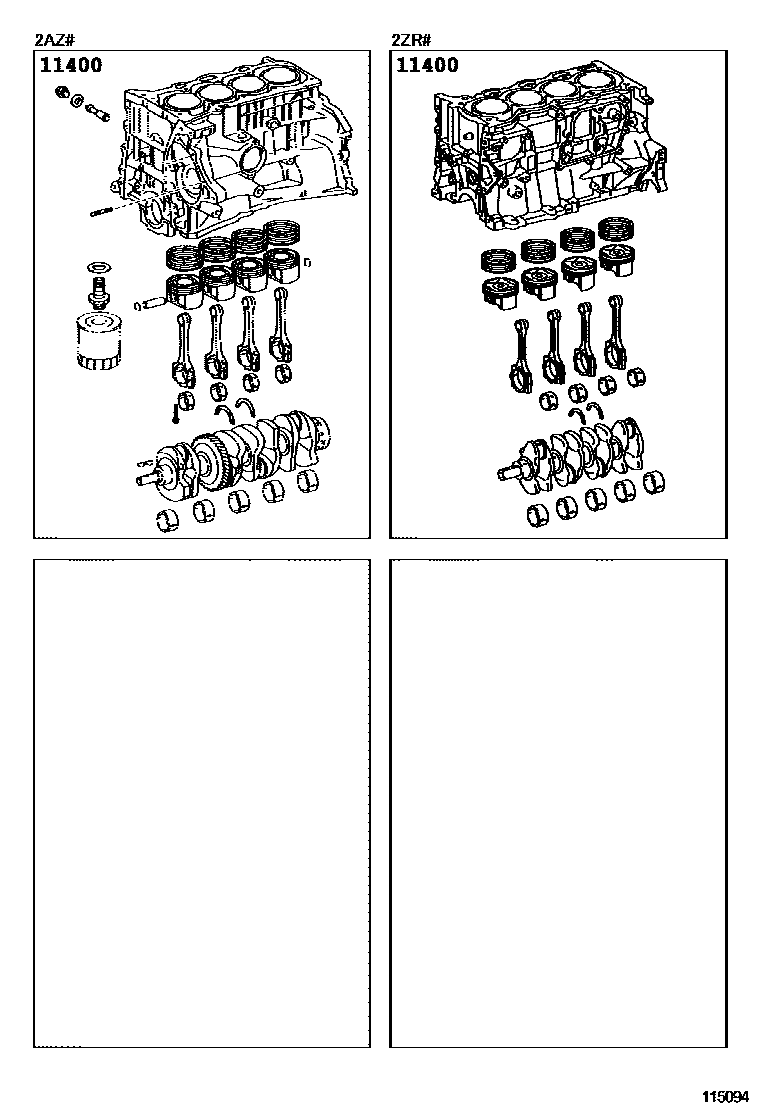 2AZ#

11400

2ZR#

11400

115094