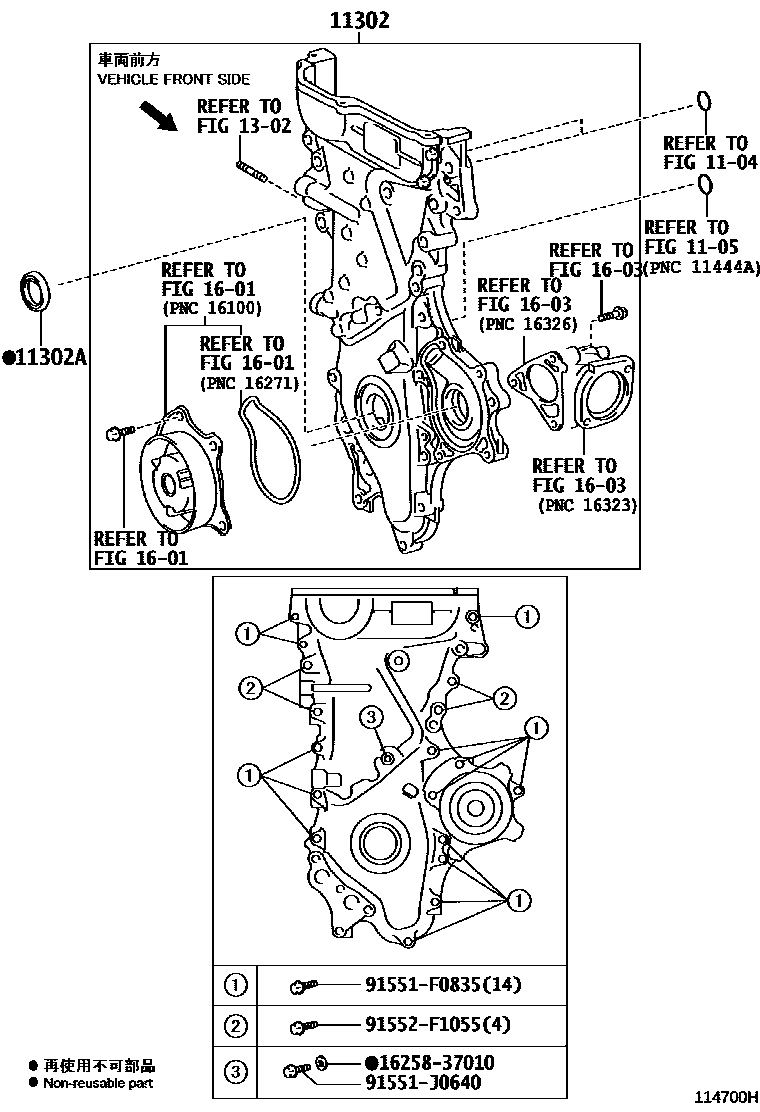 11302

車両前方
VEHICLE FRONT SIDE

REFER TO
FIG 13-02

REFER TO
FIG 11-04

REFER TO
FIG 11-05
(PNC 11444A)

REFER TO
FIG 16-03

REFER TO
FIG 16-03
(PNC 16326)

REFER TO
FIG 16-01
(PNC 16100)

REFER TO
FIG 16-01
(PNC 16271)

●11302A

REFER TO
FIG 16-03
(PNC 16323)

REFER TO
FIG 16-01

1 1 2 2 3 1 1 1

| ① | 91551-F0835(14) |
|---|---|
| ② | 91552-F1055(4) |
| ③ | ●16258-37010 91551-J0640 |

● 再使用不可部品
● Non-reusable part

114700H