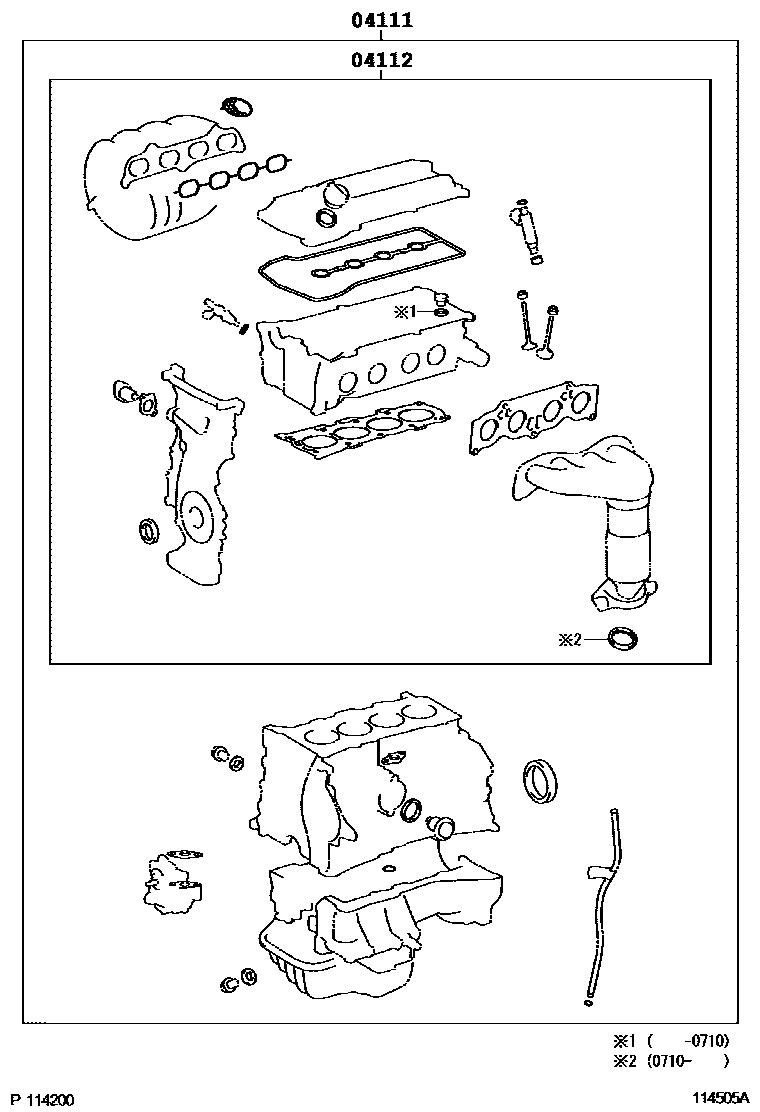 04111

04112

※1

※2

※1 (     -0710)
※2 (0710-     )

P 114200

114505A