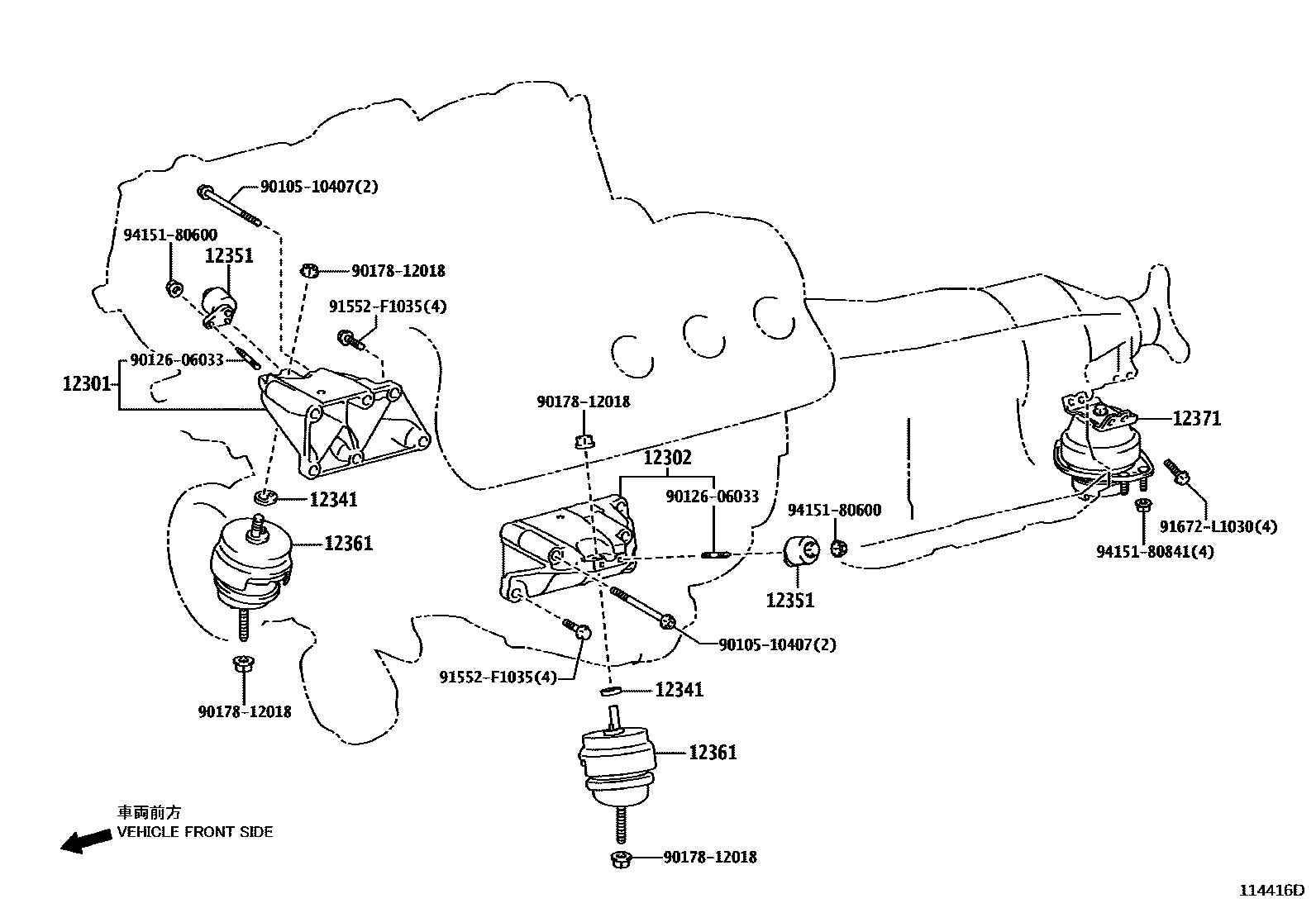 90105-10407(2)
94151-80600
12351
90178-12018
91552-F1035(4)
90126-06033
12301
12341
12361
90178-12018
90178-12018
12302
90126-06033
94151-80600
12351
90105-10407(2)
91552-F1035(4)
12341
12361
90178-12018
12371
91672-L1030(4)
94151-80841(4)
車両前方
VEHICLE FRONT SIDE
114416D