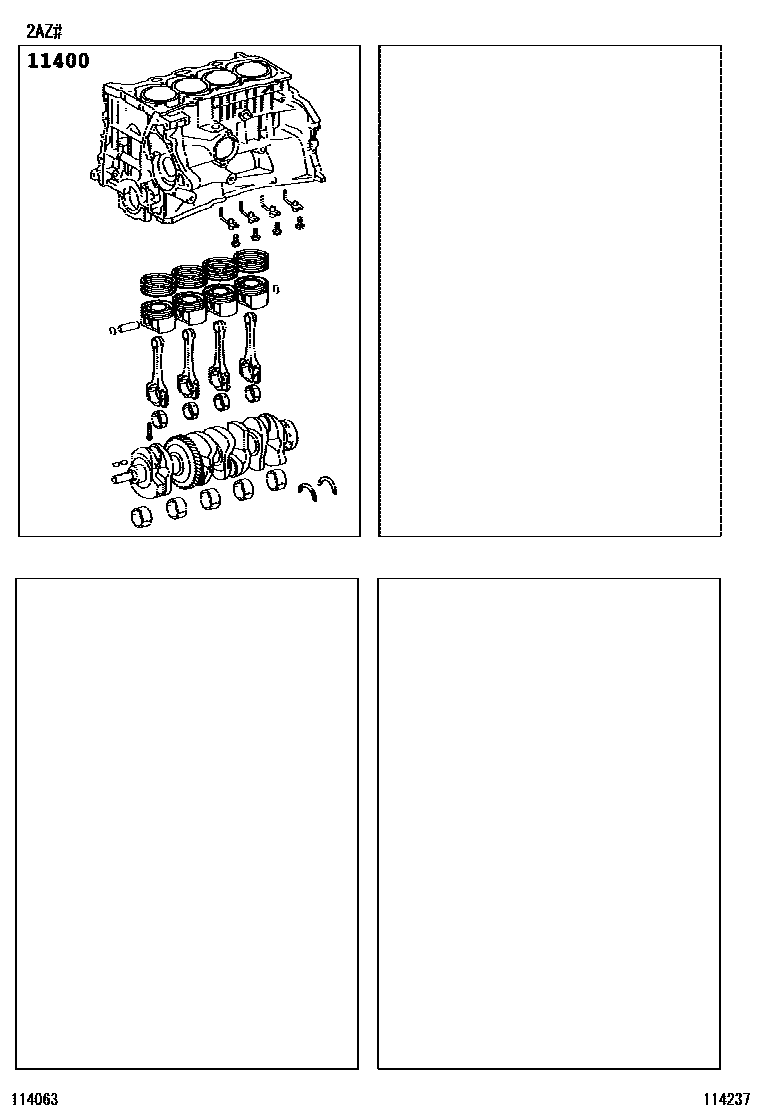 2AZ#

11400

114063

114237