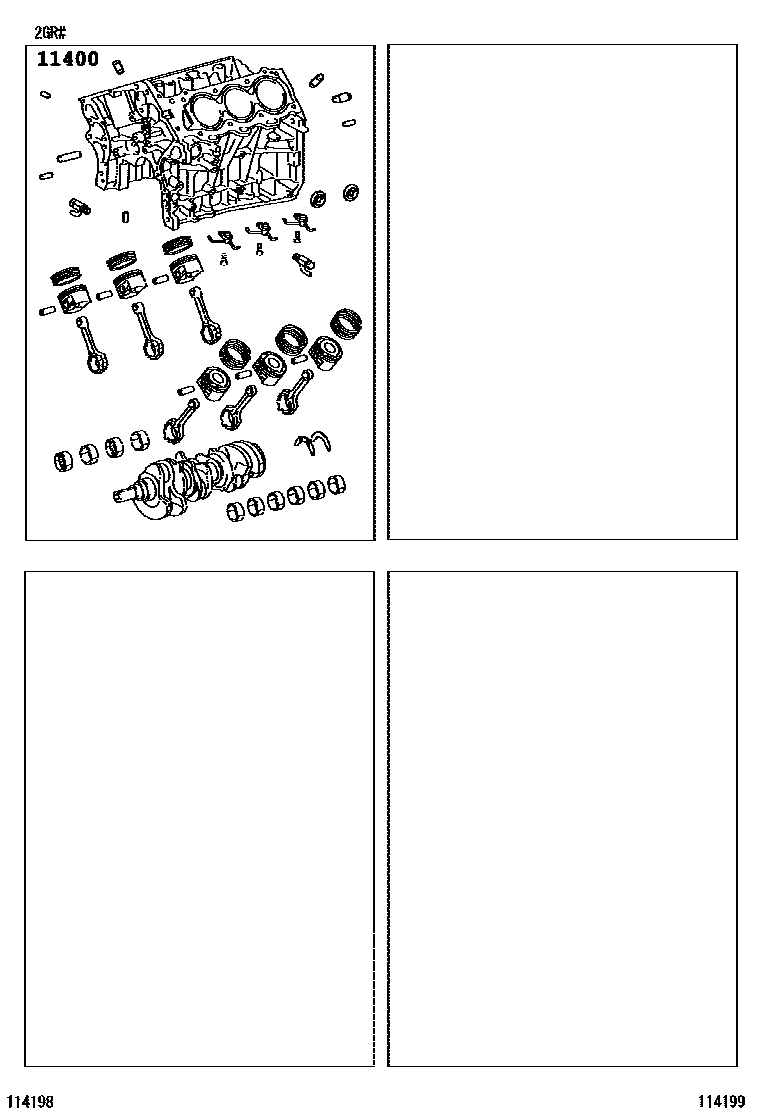 2GR#

11400

114198

114199